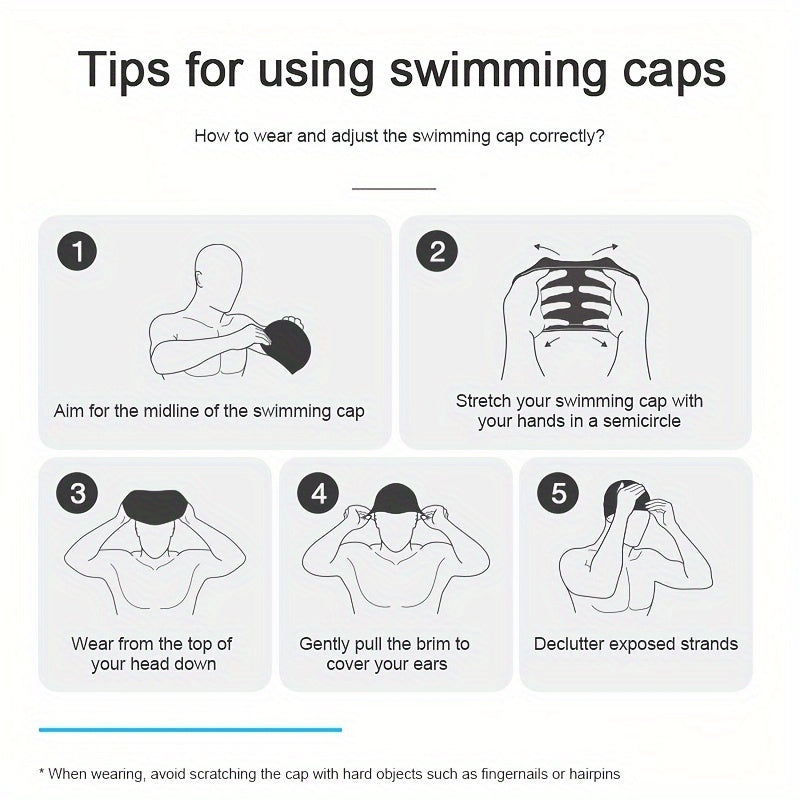 Tips for using swimming caps

How to wear and adjust the swimming cap correctly?

1
Aim for the midline of the swimming cap

2
Stretch your swimming cap with your hands in a semicircle

3
Wear from the top of your head down

4
Gently pull the brim to cover your ears

5
Declutter exposed strands

* When wearing, avoid scratching the cap with hard objects such as fingernails or hairpins