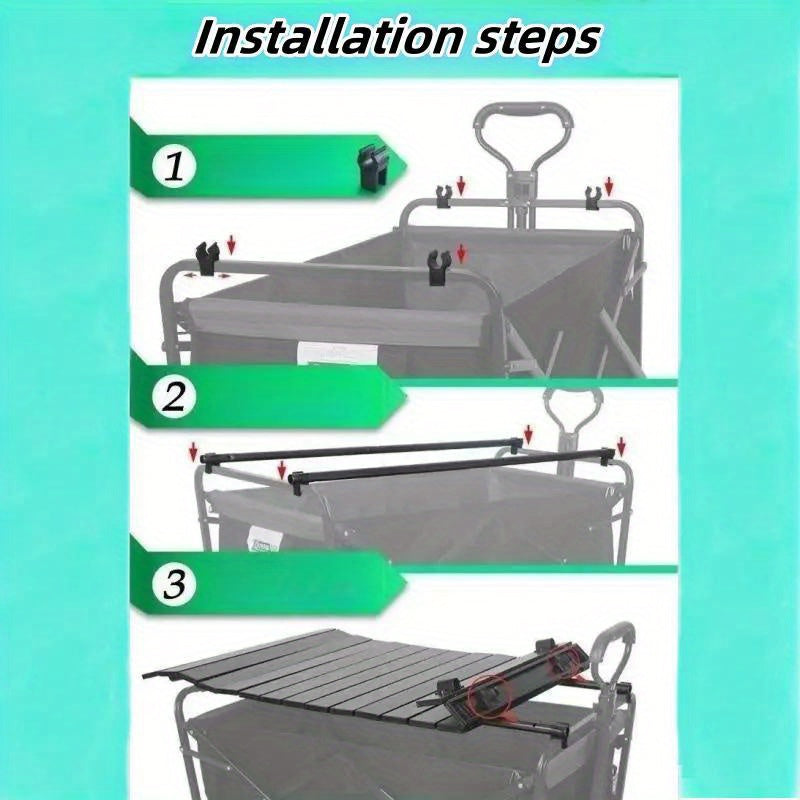 Installation steps

1

2

3