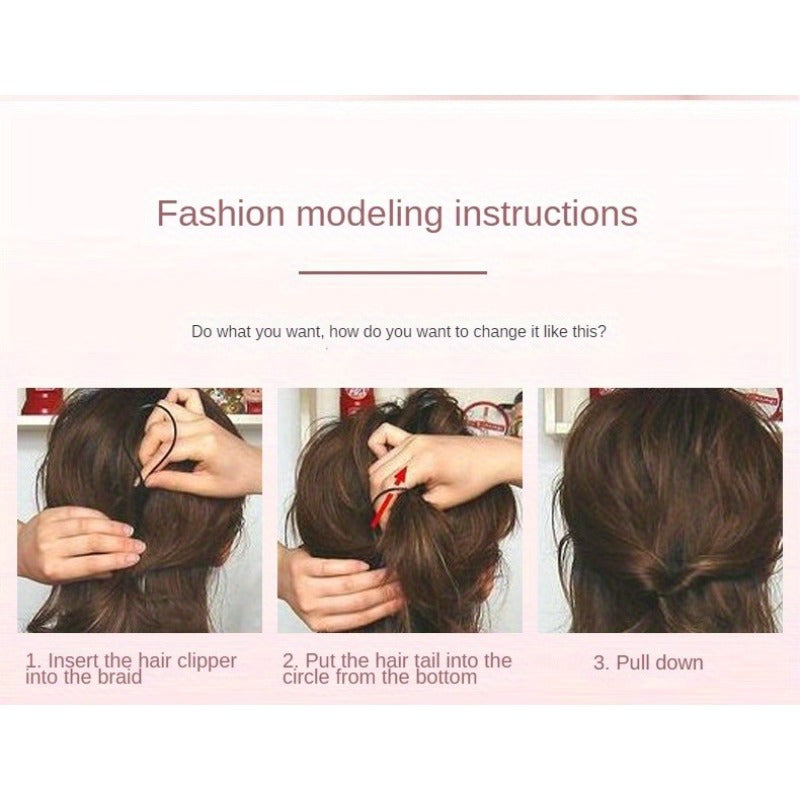 Fashion modeling instructions

Do what you want, how do you want to change it like this?

1. Insert the hair clipper into the braid

2. Put the hair tail into the circle from the bottom

3. Pull down