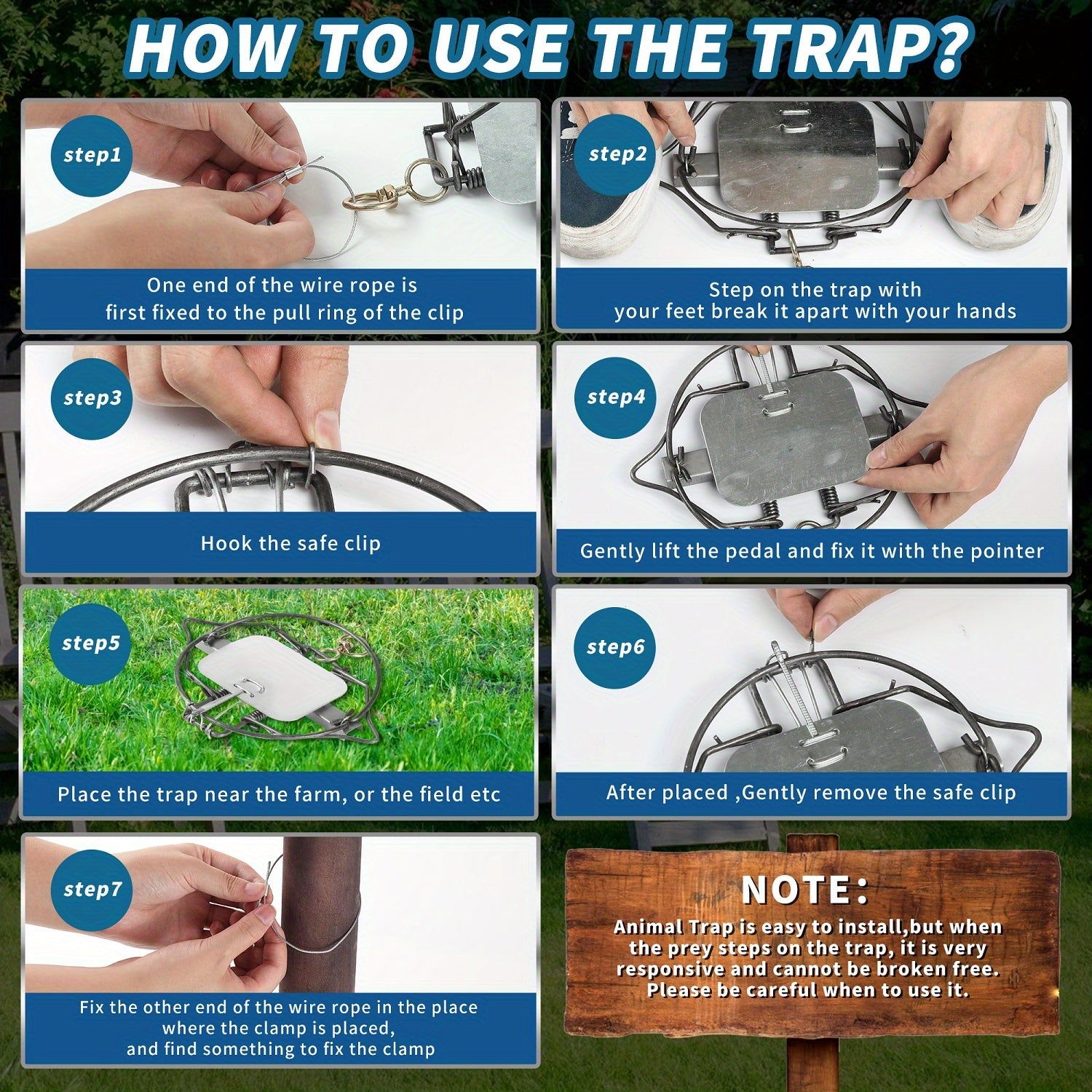 HOW TO USE THE TRAP?

step1

One end of the wire rope is first fixed to the pull ring of the clip

step2

Step on the trap with your feet break it apart with your hands

step3

Hook the safe clip

step4

Gently lift the pedal and fix it with the pointer

step5

Place the trap near the farm, or the field etc

step6

After placed ,Gently remove the safe clip

step7

Fix the other end of the wire rope in the place where the clamp is placed, and find something to fix the clamp

NOTE:

Animal Trap is easy to install,but when the prey steps on the trap, it is very responsive and cannot be broken free. Please be careful when to use it.