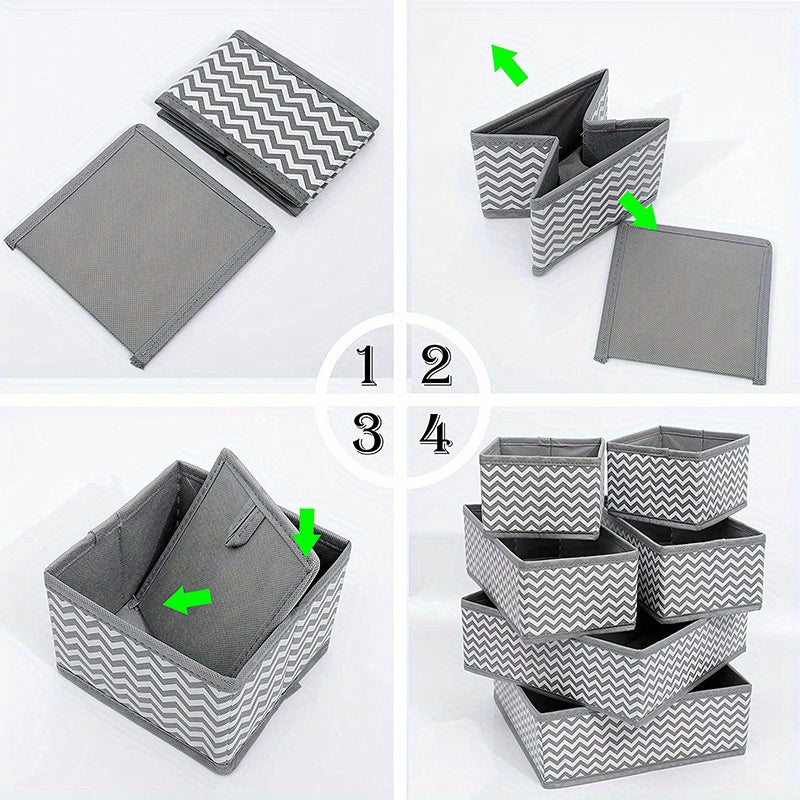 1 2
3 4