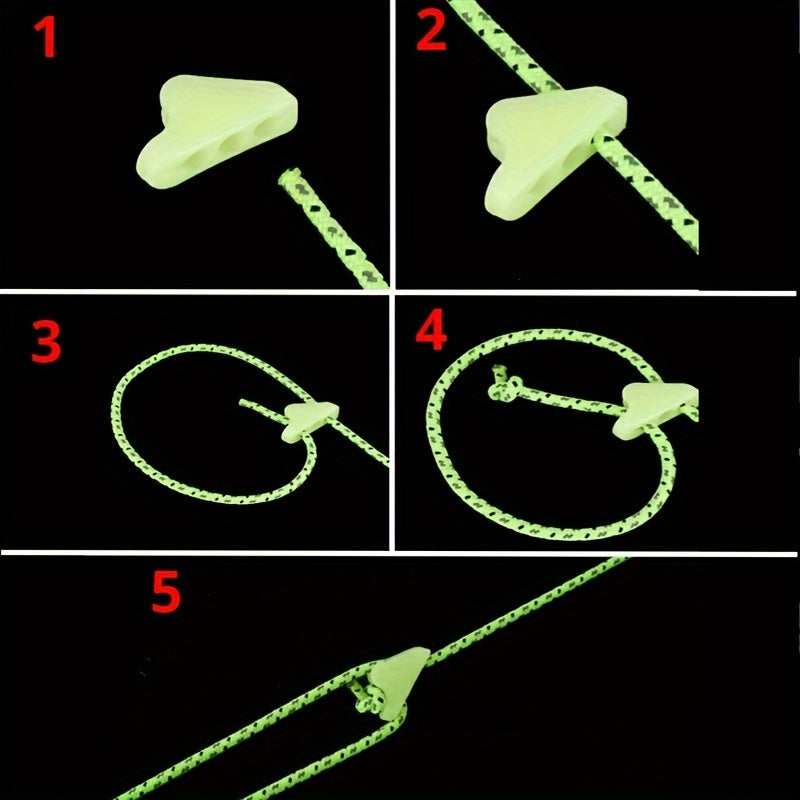 1

2

3

4

5