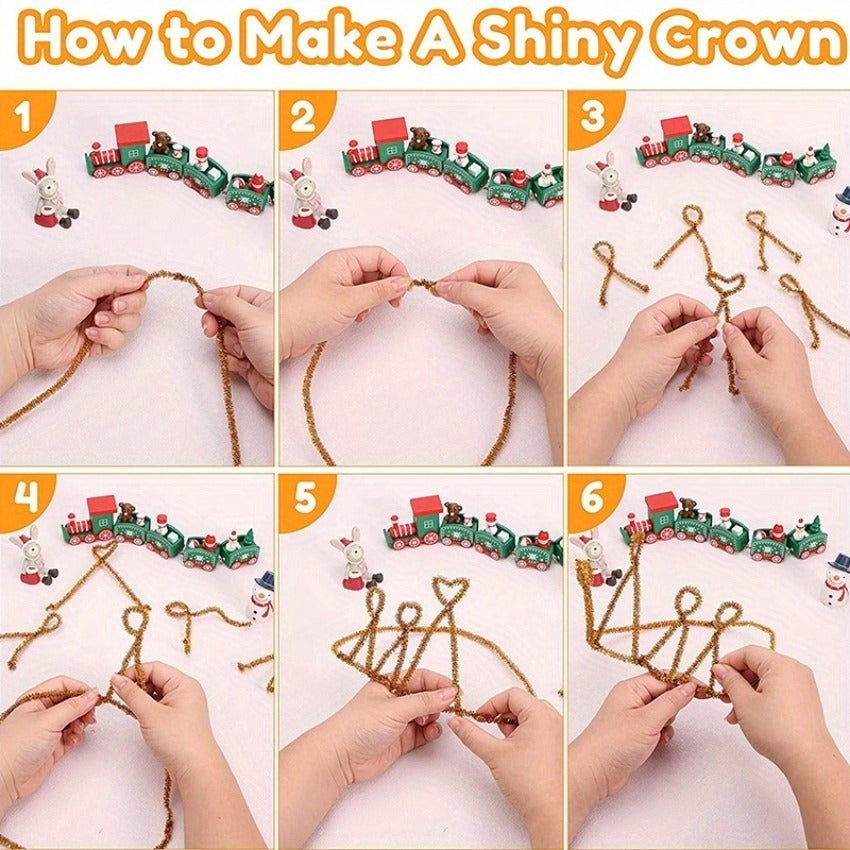 How to Make A Shiny Crown

1

2

3

4

5

6