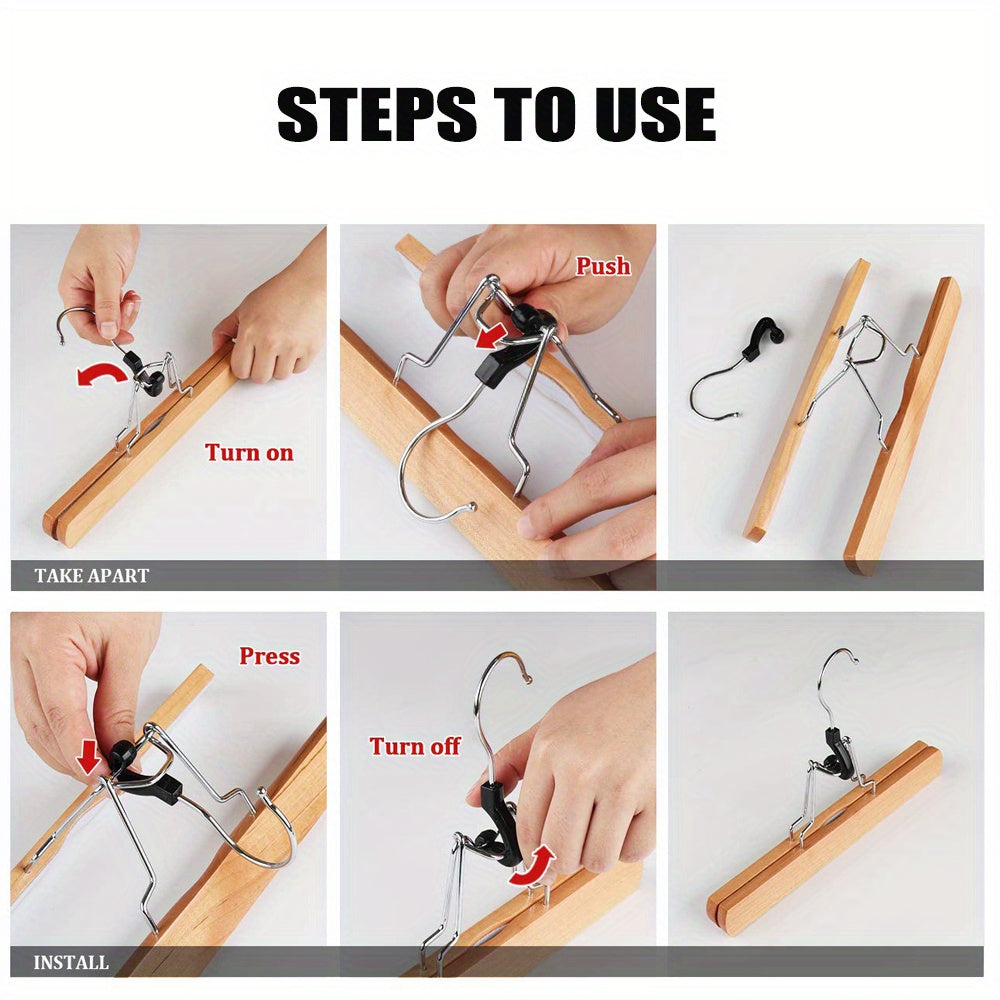 STEPS TO USE

Turn on

Push

TAKE APART

Press

Turn off

INSTALL