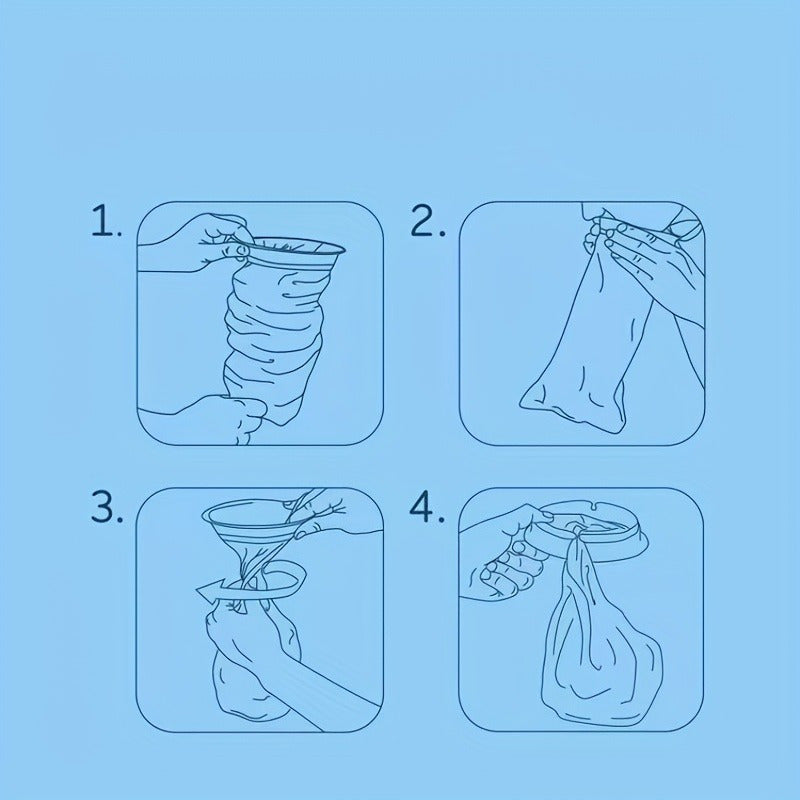 1.

2.

3.

4.