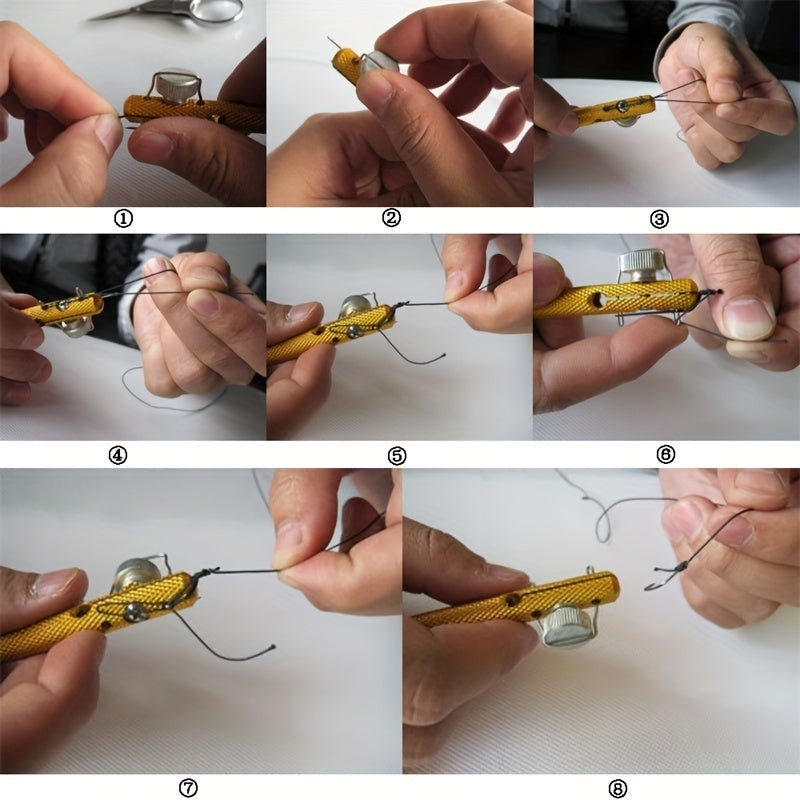 ①

②

③

④

⑤

⑥

⑦

⑧