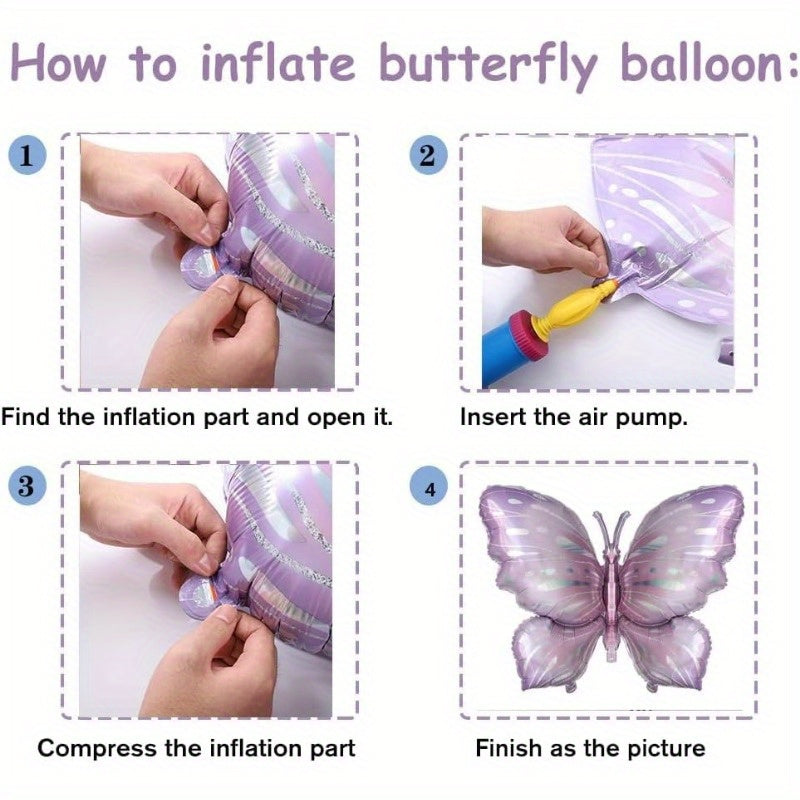 How to inflate butterfly balloon:

1

Find the inflation part and open it.

2

Insert the air pump.

3

Compress the inflation part

4

Finish as the picture