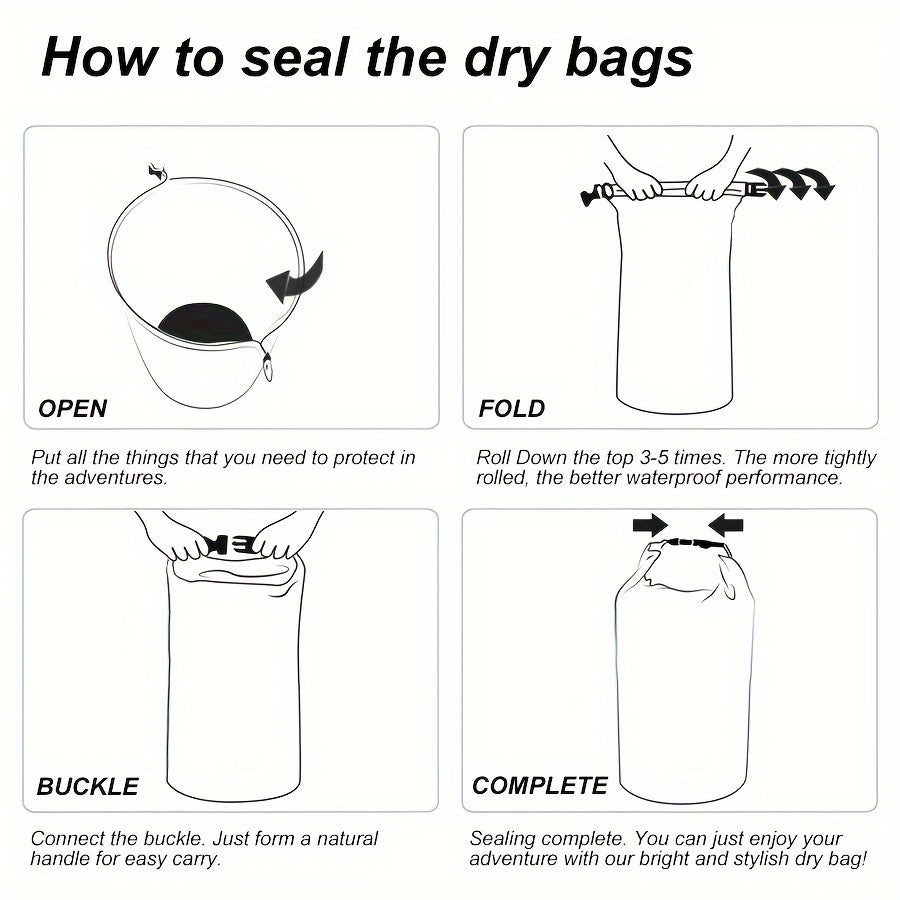 How to seal the dry bags

OPEN

Put all the things that you need to protect in the adventures.

FOLD

Roll Down the top 3-5 times. The more tightly rolled, the better waterproof performance.

BUCKLE

Connect the buckle. Just form a natural handle for easy carry.

COMPLETE

Sealing complete. You can just enjoy your adventure with our bright and stylish dry bag!