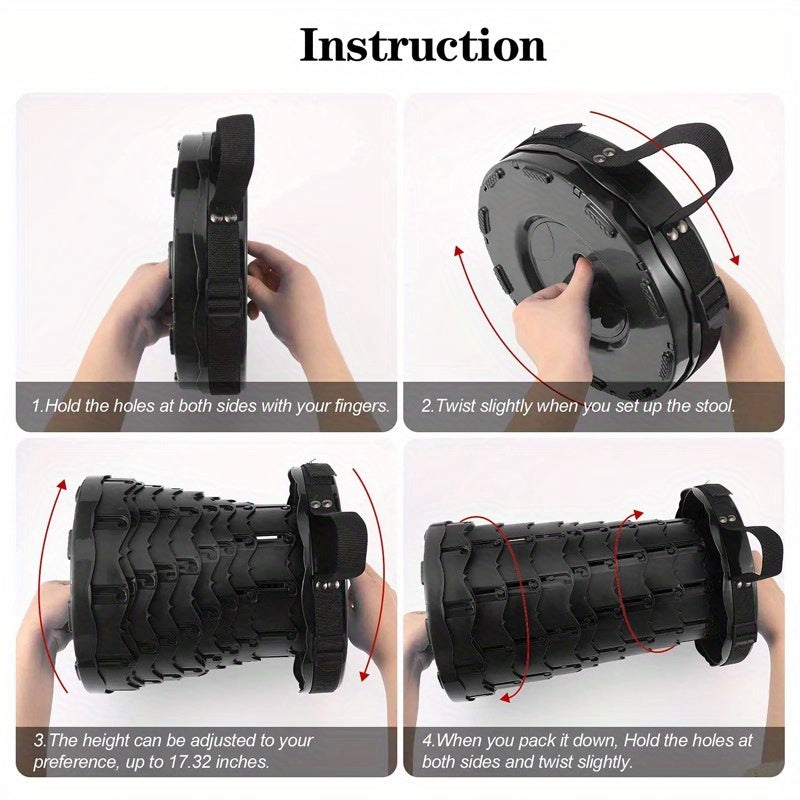 Instruction

1.Hold the holes at both sides with your fingers.

2.Twist slightly when you set up the stool.

3.The height can be adjusted to your preference, up to 17.32 inches.

4.When you pack it down, Hold the holes at both sides and twist slightly.