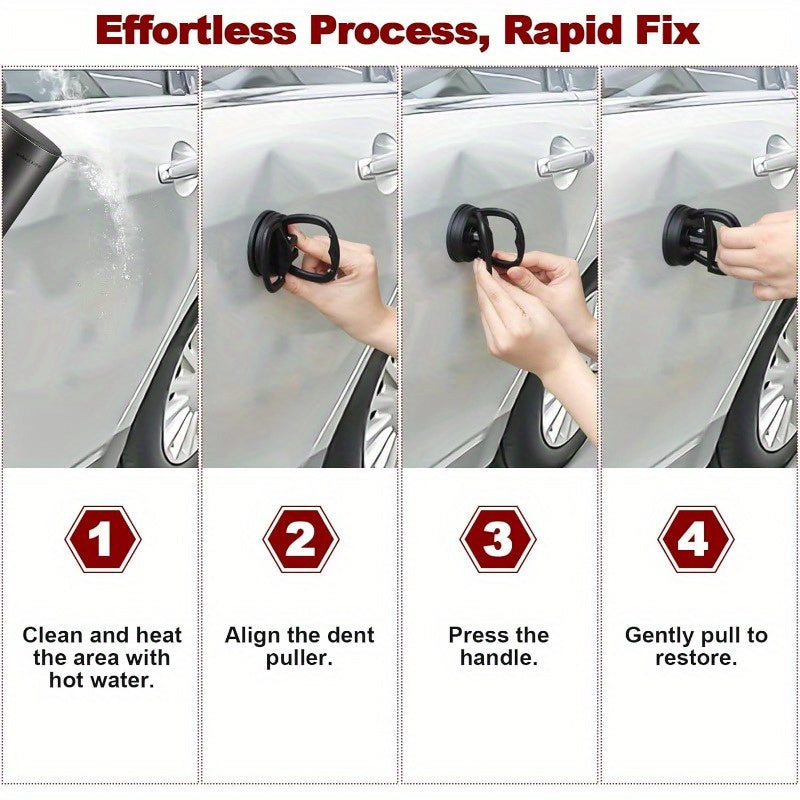 Effortless Process, Rapid Fix

1

Clean and heat the area with hot water.

2

Align the dent puller.

3

Press the handle.

4

Gently pull to restore.