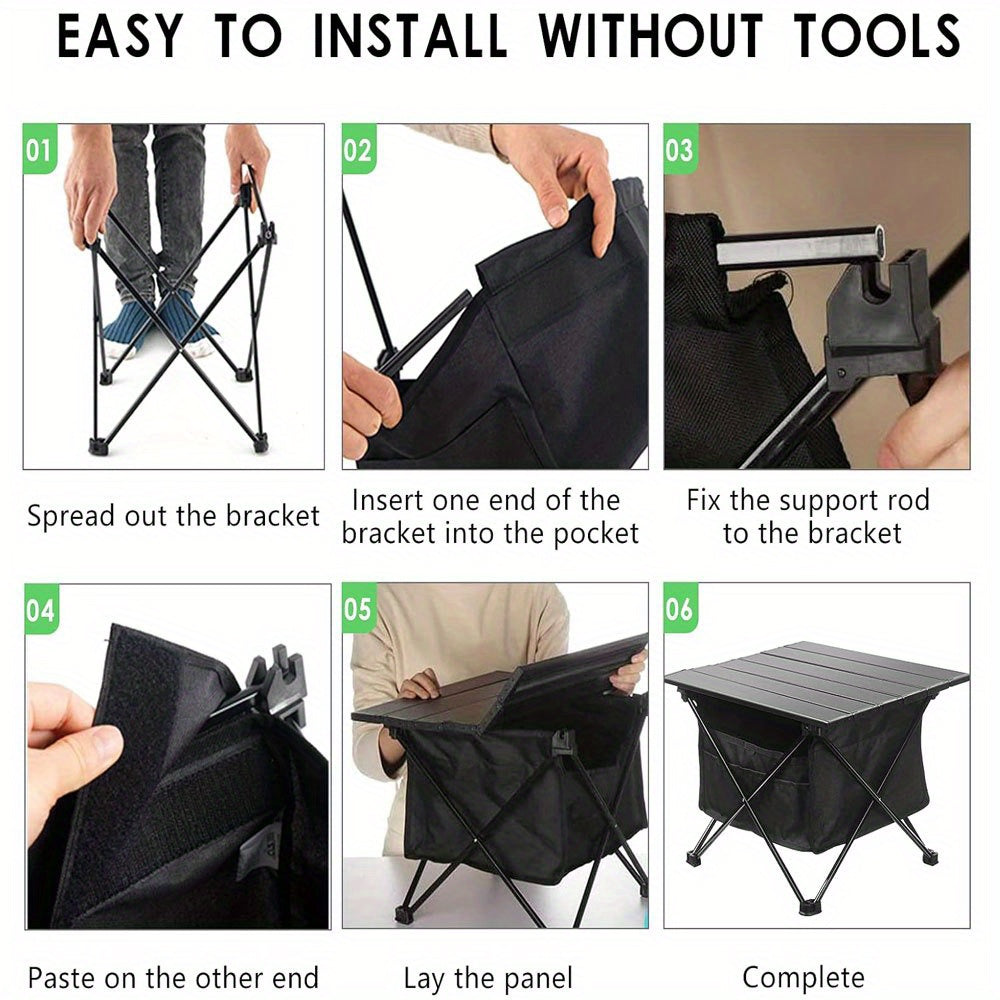 EASY TO INSTALL WITHOUT TOOLS

01

Spread out the bracket

02

Insert one end of the bracket into the pocket

03

Fix the support rod to the bracket

04

Paste on the other end

05

Lay the panel

06

Complete