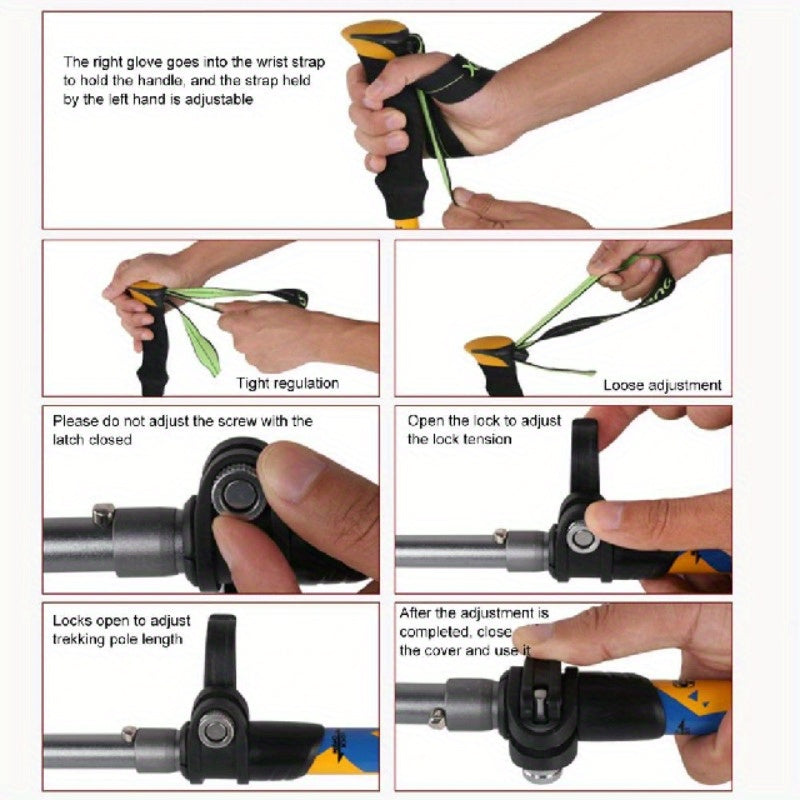 The right glove goes into the wrist strap to hold the handle, and the strap held by the left hand is adjustable

Tight regulation

Loose adjustment

Please do not adjust the screw with the latch closed

Open the lock to adjust the lock tension

Locks open to adjust trekking pole length

After the adjustment is completed, close the cover and use it