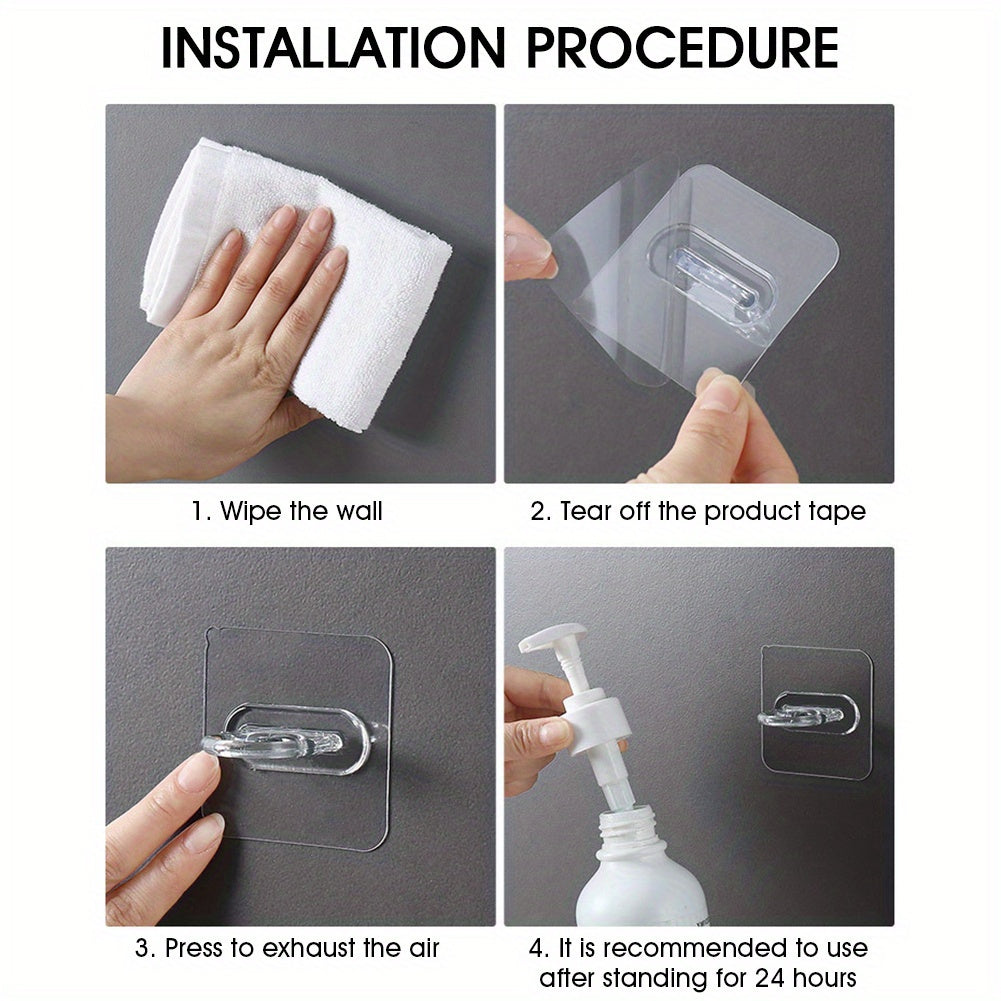 INSTALLATION PROCEDURE

1. Wipe the wall

2. Tear off the product tape

3. Press to exhaust the air

4. It is recommended to use after standing for 24 hours