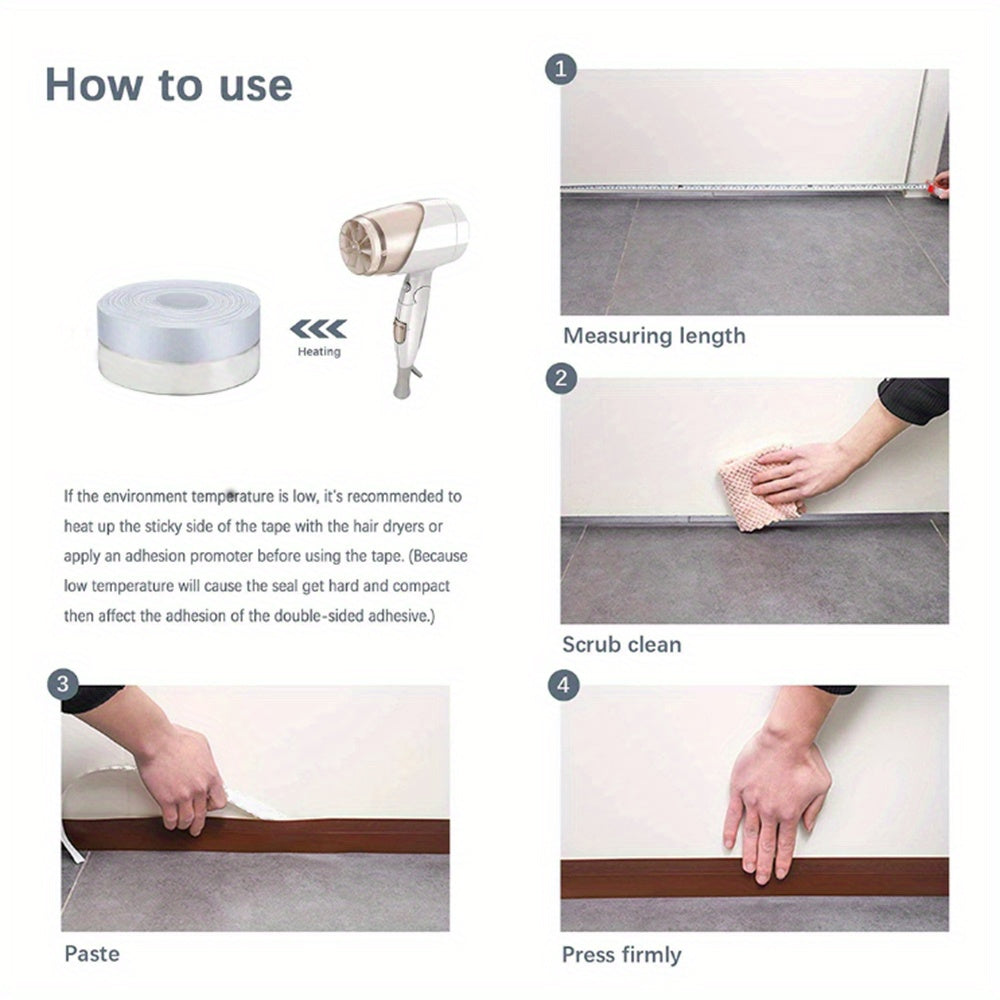 How to use

Heating

If the environment temperature is low, it's recommended to heat up the sticky side of the tape with the hair dryers or apply an adhesion promoter before using the tape. (Because low temperature will cause the seal get hard and compact then affect the adhesion of the double-sided adhesive.)

1
Measuring length

2
Scrub clean

3
Paste

4
Press firmly