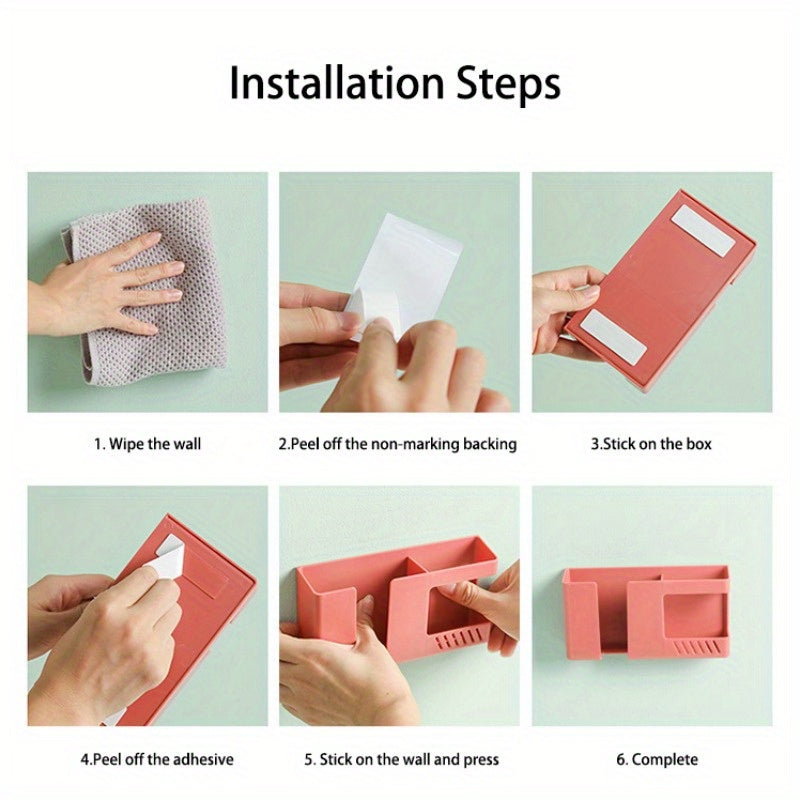 Installation Steps

1. Wipe the wall

2.Peel off the non-marking backing

3.Stick on the box

4.Peel off the adhesive

5. Stick on the wall and press

6. Complete