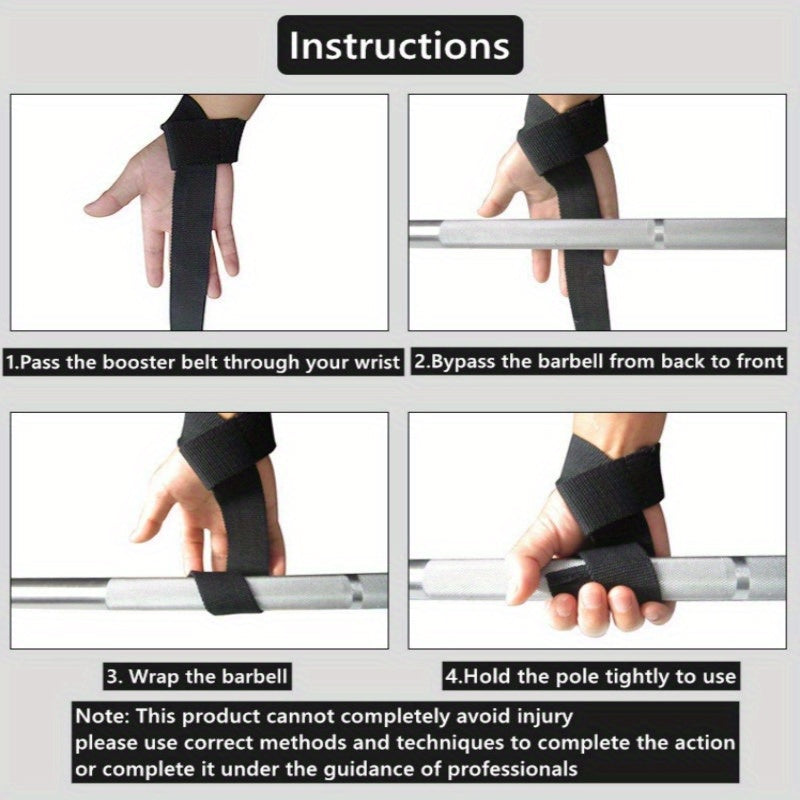 Instructions

1.Pass the booster belt through your wrist

2.Bypass the barbell from back to front

3. Wrap the barbell

4.Hold the pole tightly to use

Note: This product cannot completely avoid injury
please use correct methods and techniques to complete the action
or complete it under the guidance of professionals