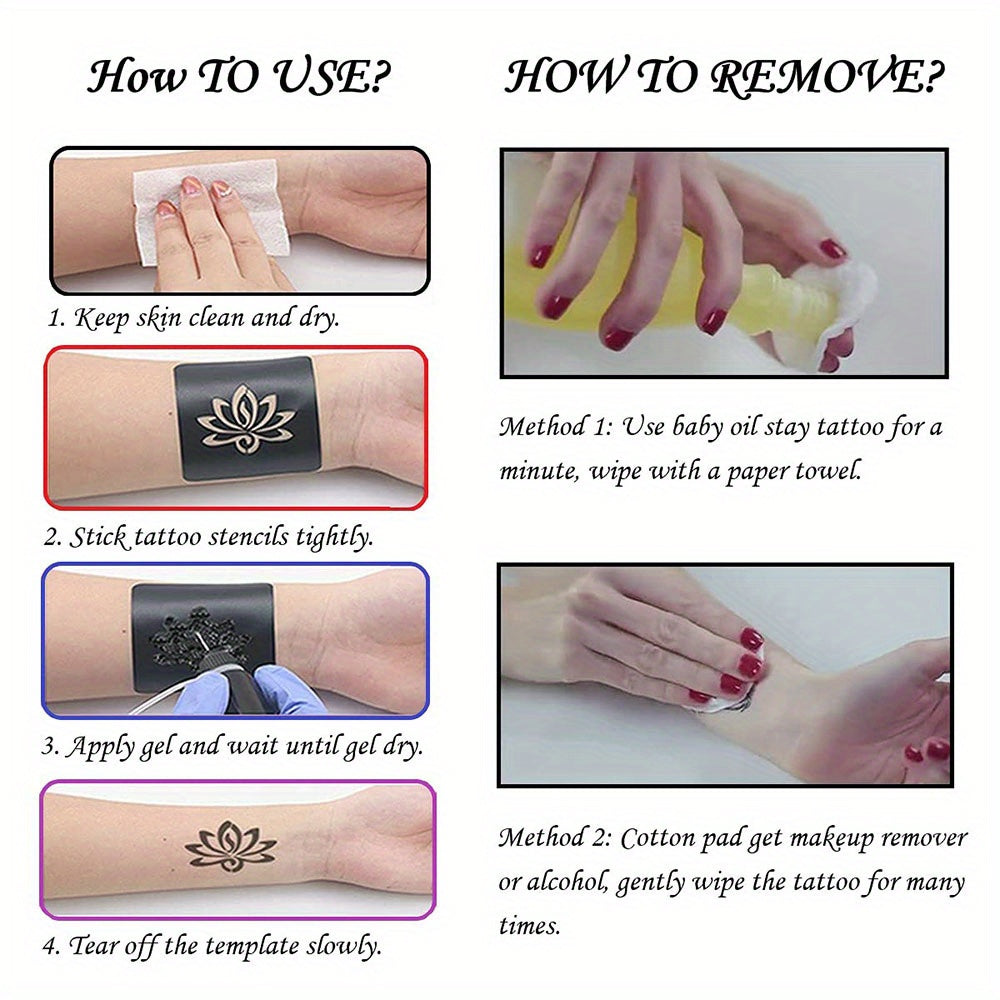 How TO USE?

1. Keep skin clean and dry.

2. Stick tattoo stencils tightly.

3. Apply gel and wait until gel dry.

4. Tear off the template slowly.

HOW TO REMOVE?

Method 1: Use baby oil stay tattoo for a minute, wipe with a paper towel.

Method 2: Cotton pad get makeup remover or alcohol, gently wipe the tattoo for many times.