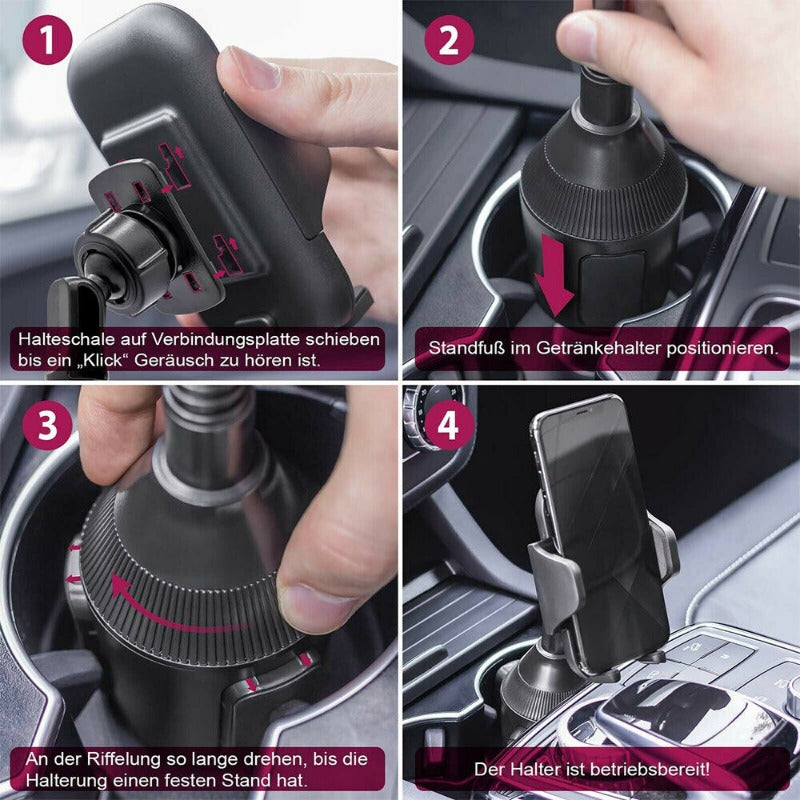 1

Halteschale auf Verbindungsplatte schieben bis ein „Klick“ Geräusch zu hören ist.

2

Standfuß im Getränkehalter positionieren.

3

An der Riffelung so lange drehen, bis die Halterung einen festen Stand hat.

4

Der Halter ist betriebsbereit!