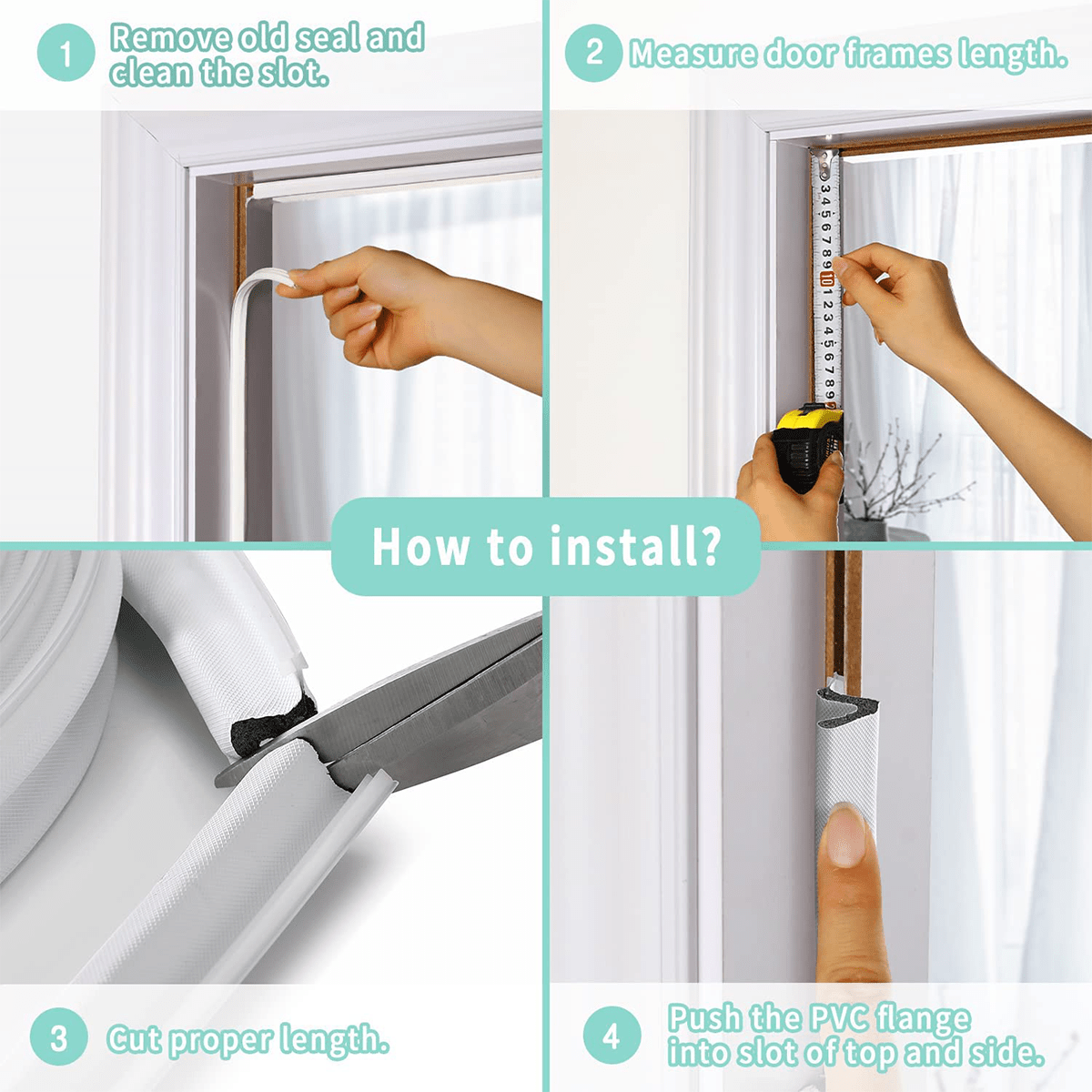 1 Remove old seal and clean the slot.

2 Measure door frames length.

3 4 5 6 7 8 9 10 1 2 3 4 5 6 7 8 9

How to install?

3 Cut proper length.

4 Push the PVC flange into slot of top and side.