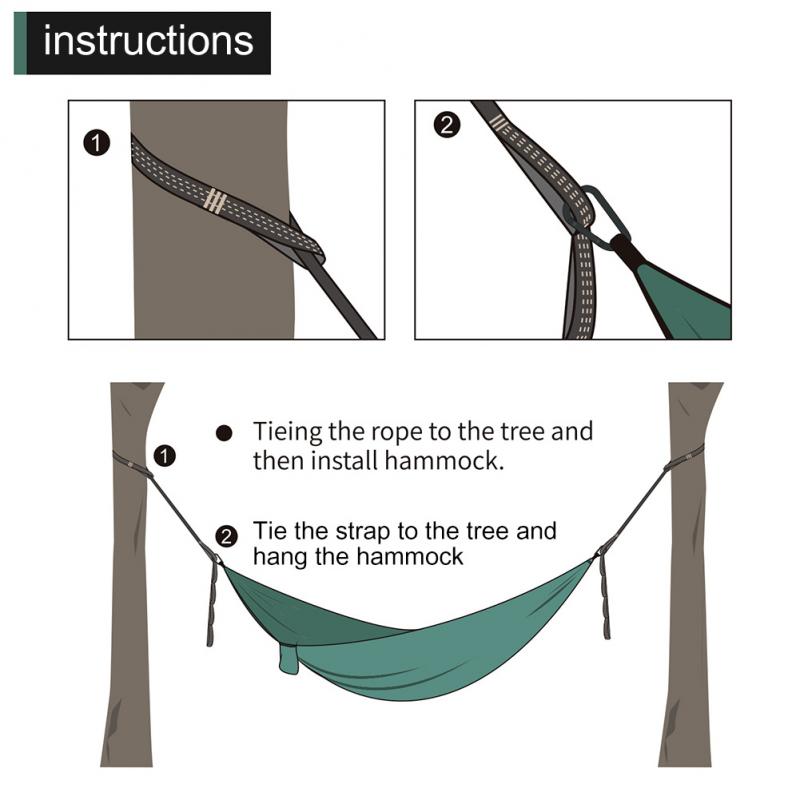 instructions

1

2

1

● Tieing the rope to the tree and then install hammock.

2 Tie the strap to the tree and hang the hammock