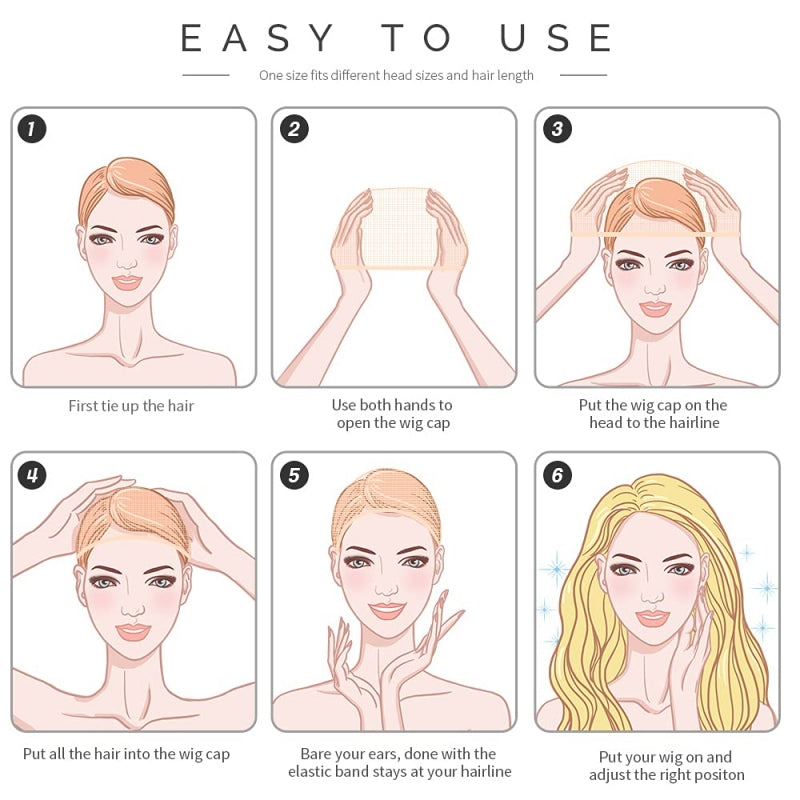 EASY TO USE

One size fits different head sizes and hair length

1

First tie up the hair

2

Use both hands to open the wig cap

3

Put the wig cap on the head to the hairline

4

Put all the hair into the wig cap

5

Bare your ears, done with the elastic band stays at your hairline

6

Put your wig on and adjust the right positon