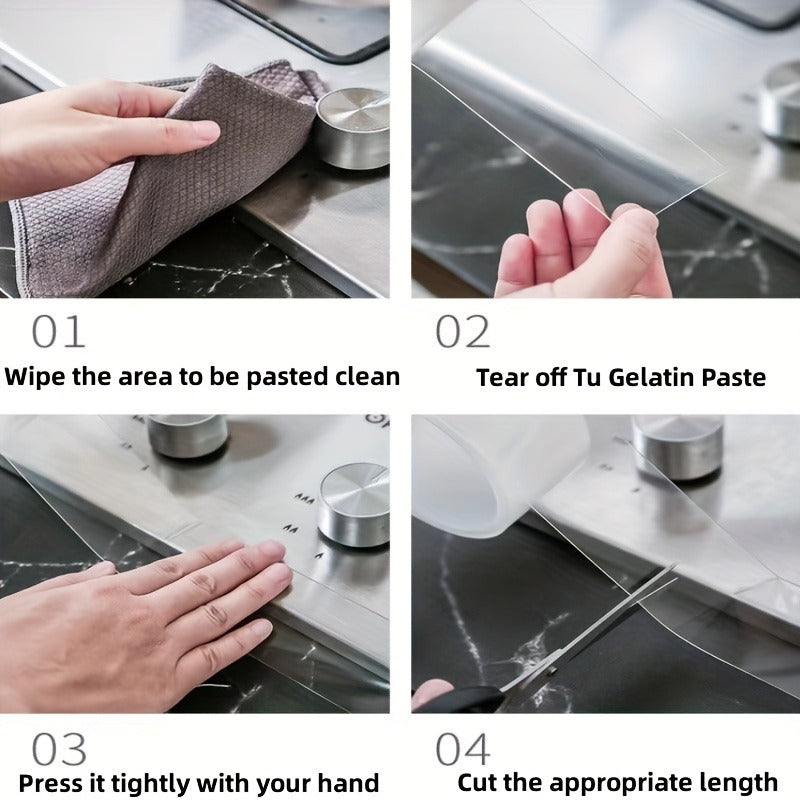 01
Wipe the area to be pasted clean

02
Tear off Tu Gelatin Paste

03
Press it tightly with your hand

04
Cut the appropriate length