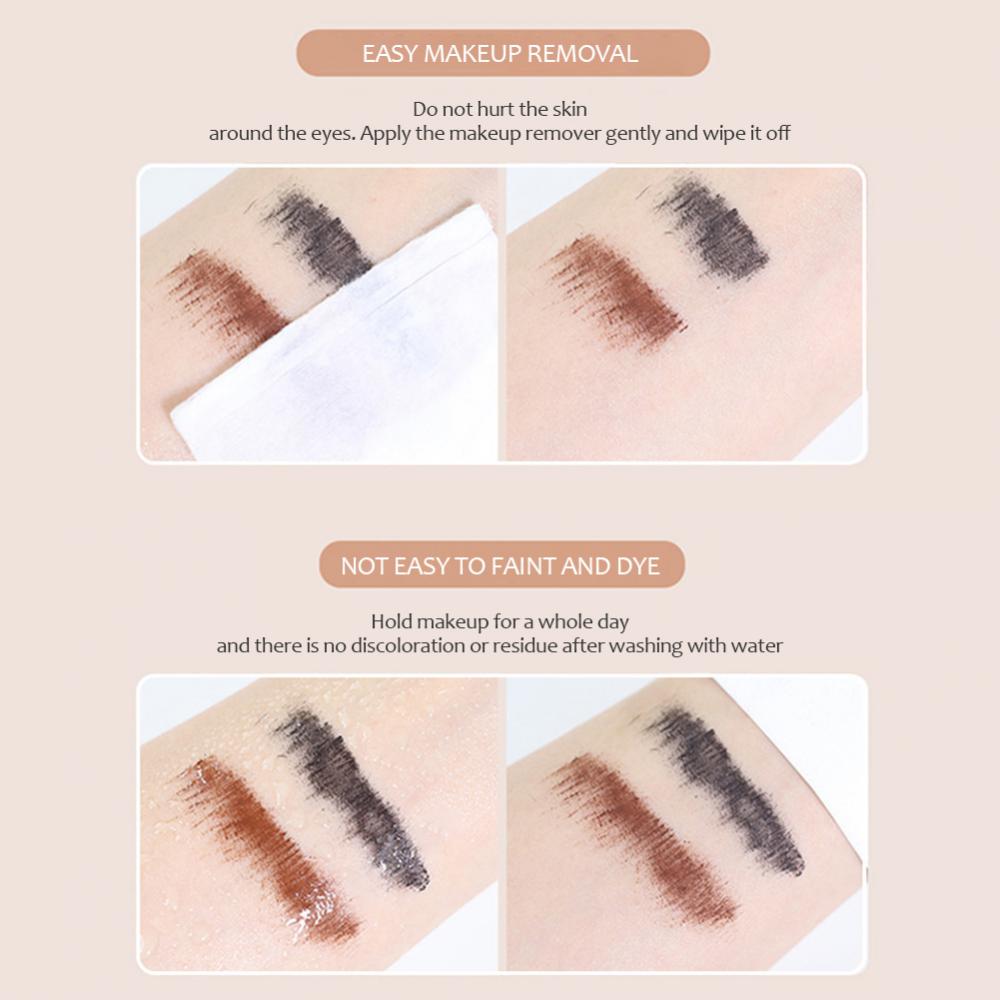 EASY MAKEUP REMOVAL

Do not hurt the skin
around the eyes. Apply the makeup remover gently and wipe it off

NOT EASY TO FAINT AND DYE

Hold makeup for a whole day
and there is no discoloration or residue after washing with water