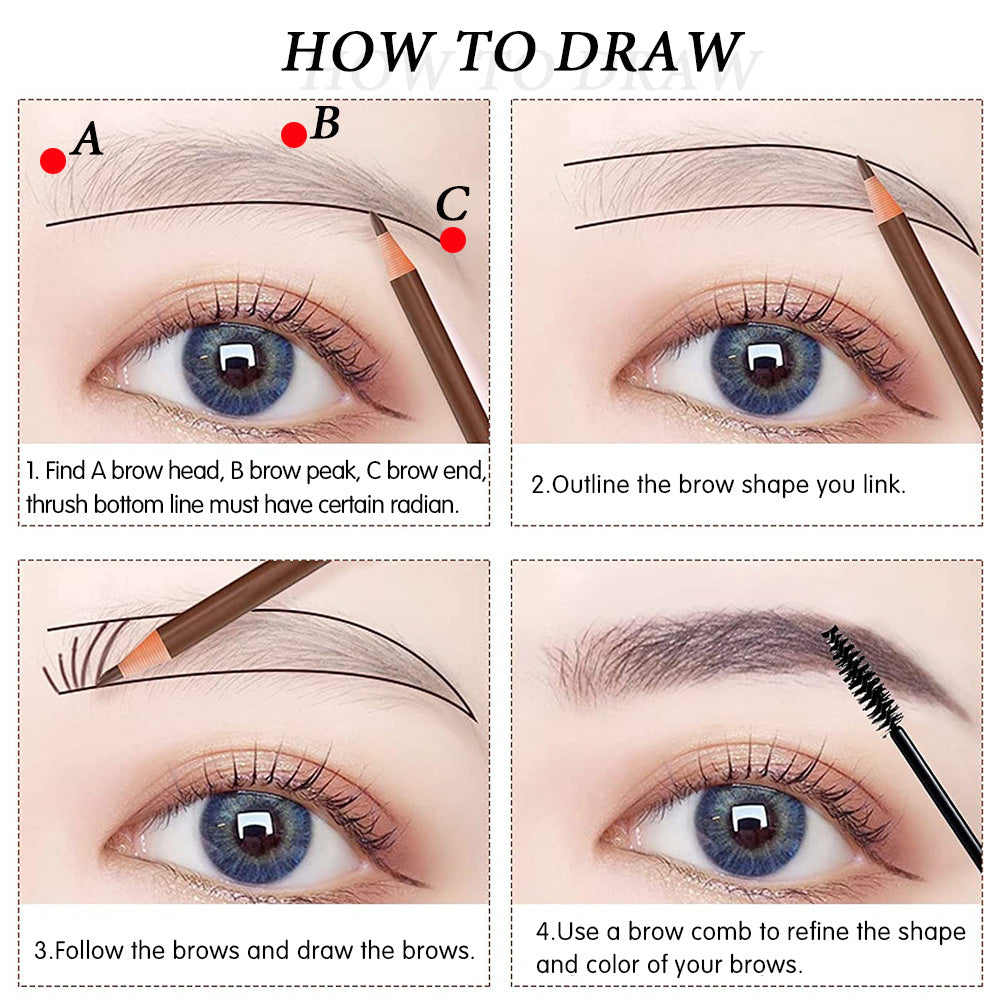 HOW TO DRAW

A

B

C

1. Find A brow head, B brow peak, C brow end, thrush bottom line must have certain radian.

2.Outline the brow shape you link.

3.Follow the brows and draw the brows.

4.Use a brow comb to refine the shape and color of your brows.