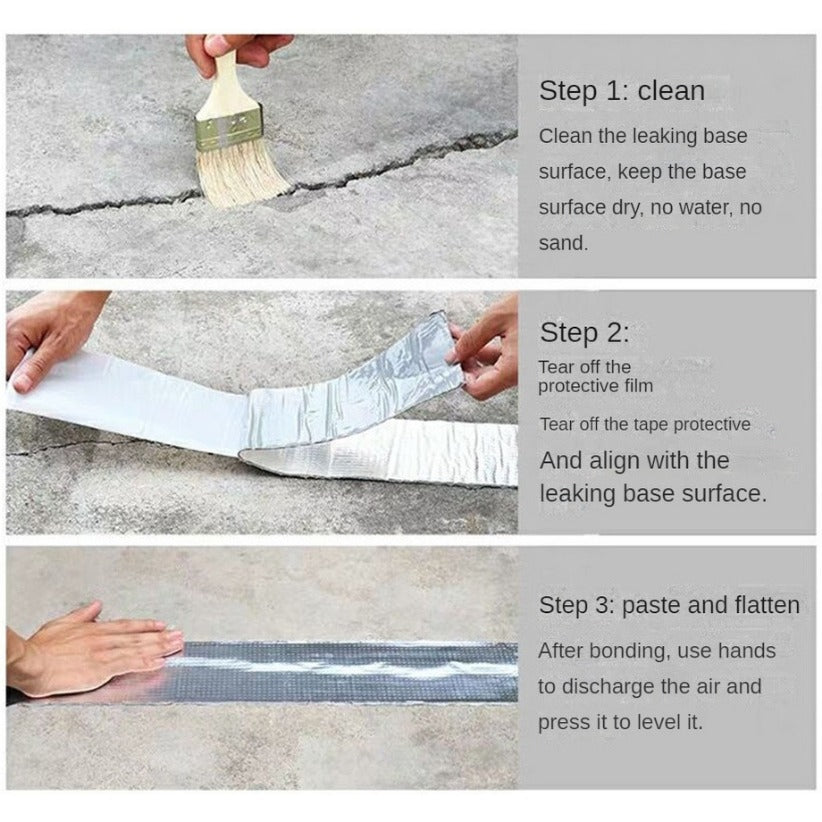 Step 1: clean

Clean the leaking base surface, keep the base surface dry, no water, no sand.

Step 2:

Tear off the protective film

Tear off the tape protective

And align with the leaking base surface.

Step 3: paste and flatten

After bonding, use hands to discharge the air and press it to level it.