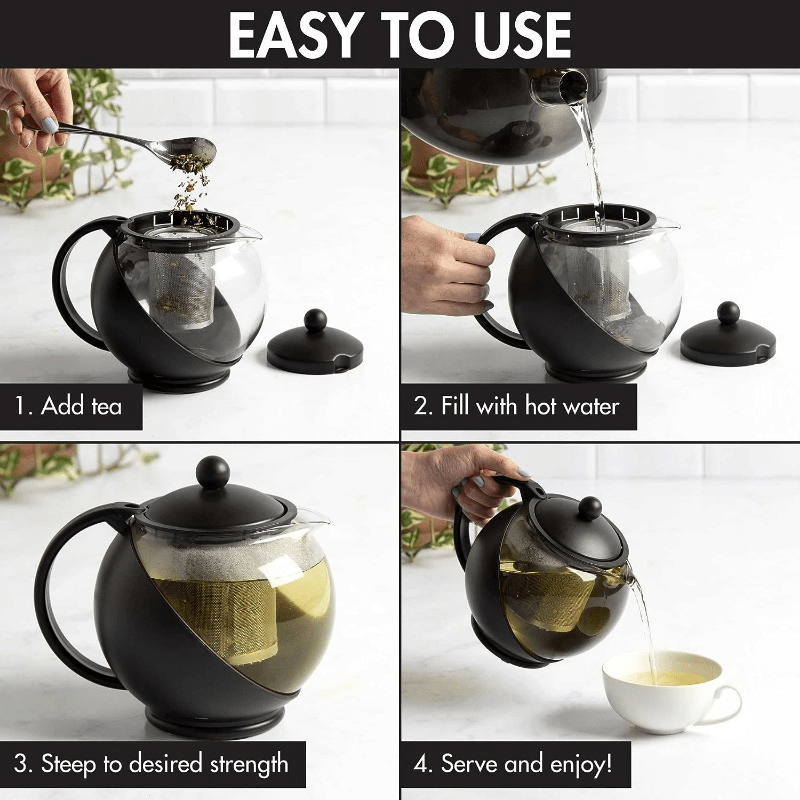 EASY TO USE

1. Add tea

2. Fill with hot water

3. Steep to desired strength

4. Serve and enjoy!