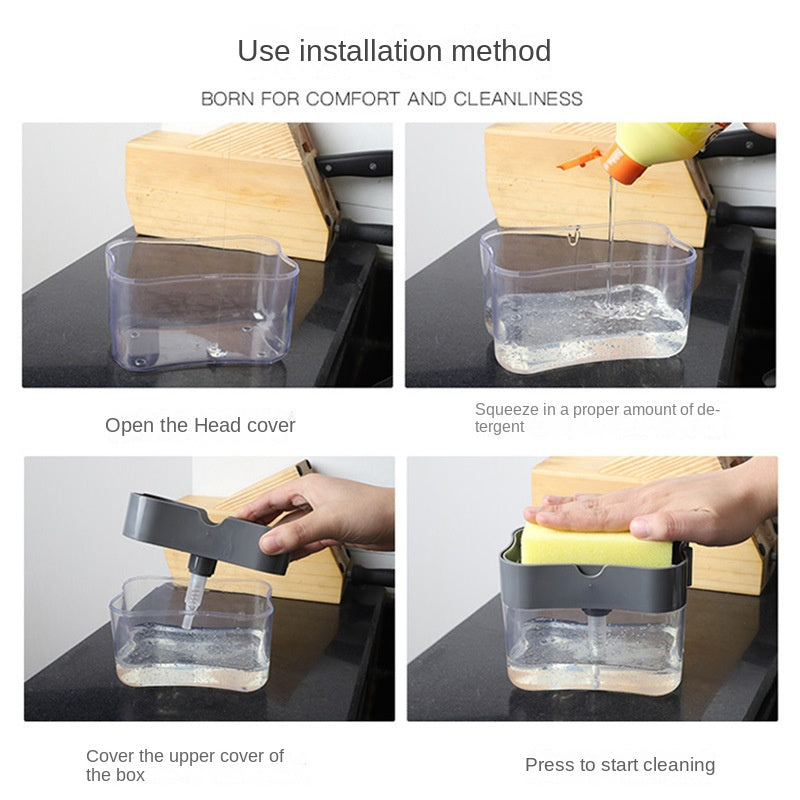 Use installation method

BORN FOR COMFORT AND CLEANLINESS

Open the Head cover

Squeeze in a proper amount of detergent

Cover the upper cover of the box

Press to start cleaning