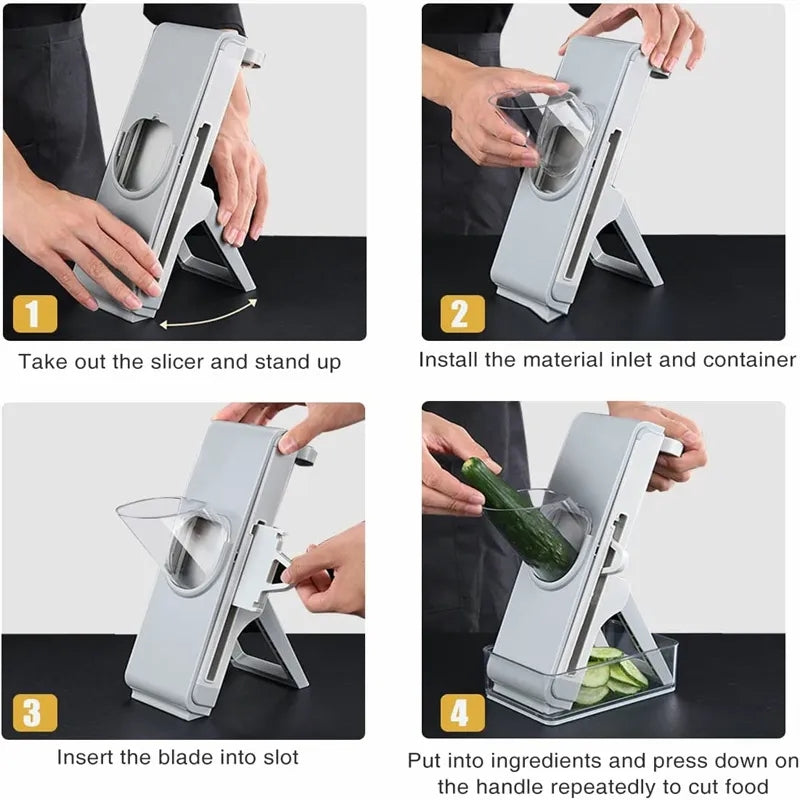 1

Take out the slicer and stand up

2

Install the material inlet and container

3

Insert the blade into slot

4

Put into ingredients and press down on the handle repeatedly to cut food