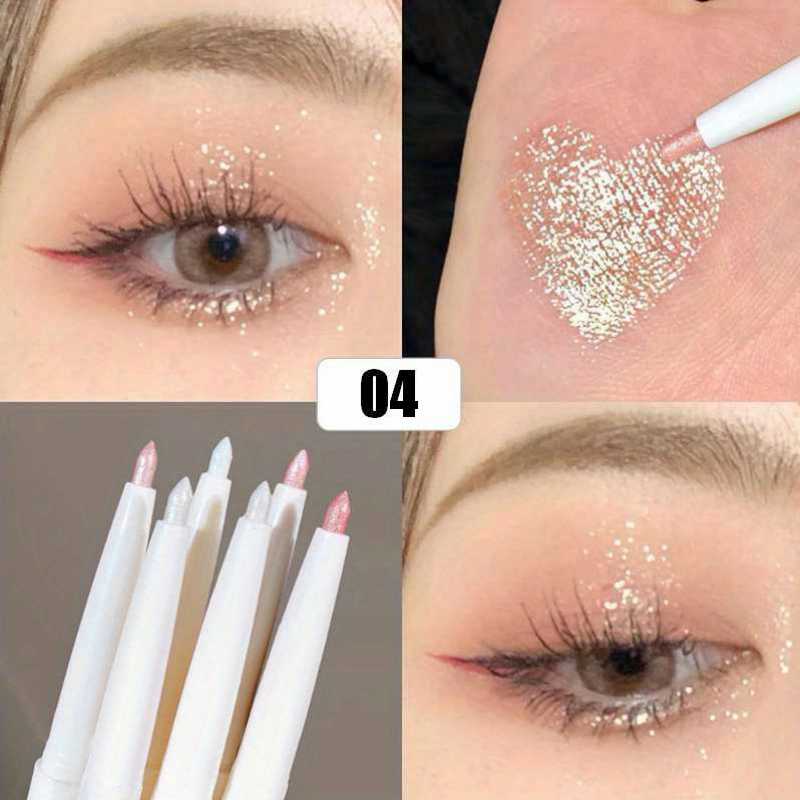 04