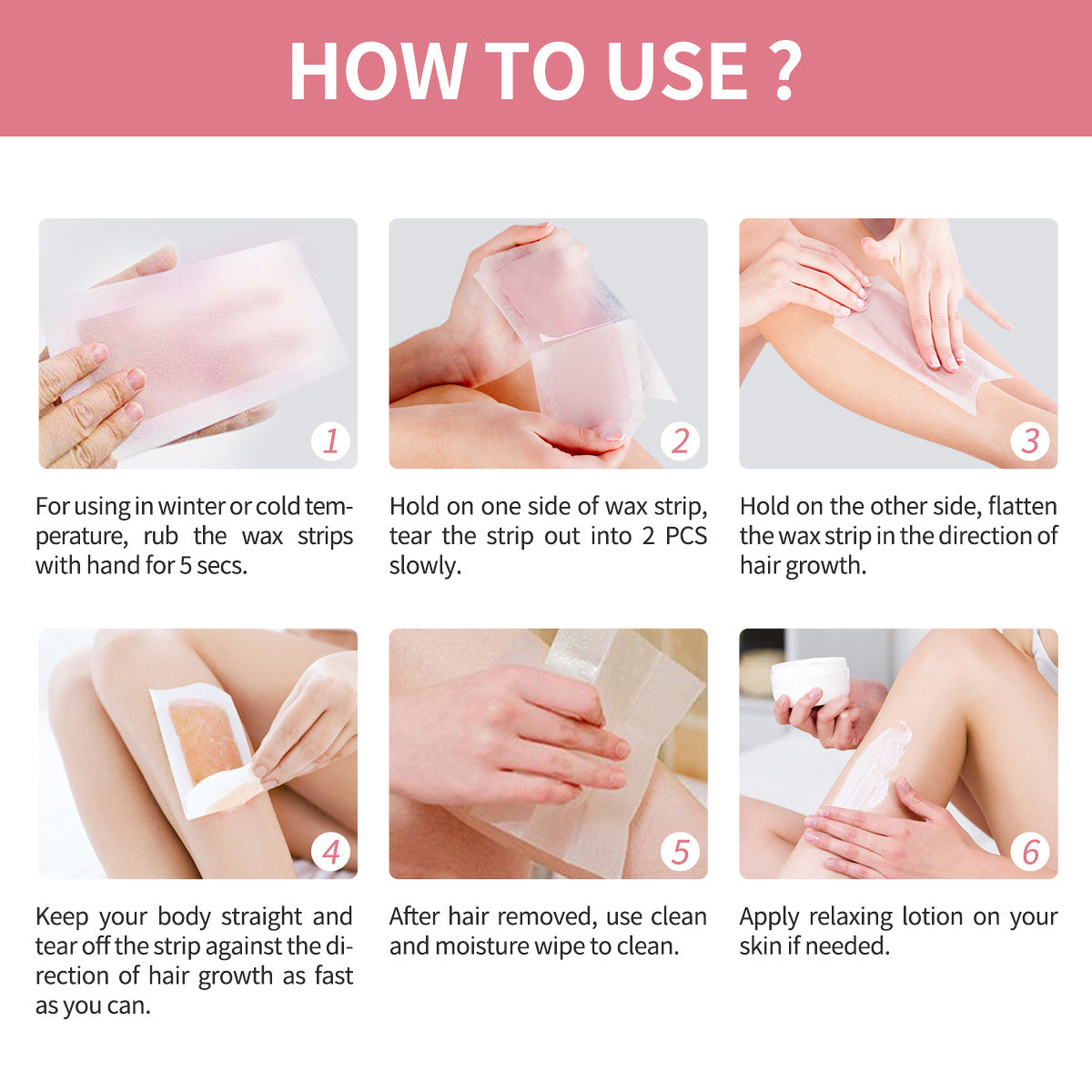 HOW TO USE ?

1

For using in winter or cold temperature, rub the wax strips with hand for 5 secs.

2

Hold on one side of wax strip, tear the strip out into 2 PCS slowly.

3

Hold on the other side, flatten the wax strip in the direction of hair growth.

4

Keep your body straight and tear off the strip against the direction of hair growth as fast as you can.

5

After hair removed, use clean and moisture wipe to clean.

6

Apply relaxing lotion on your skin if needed.