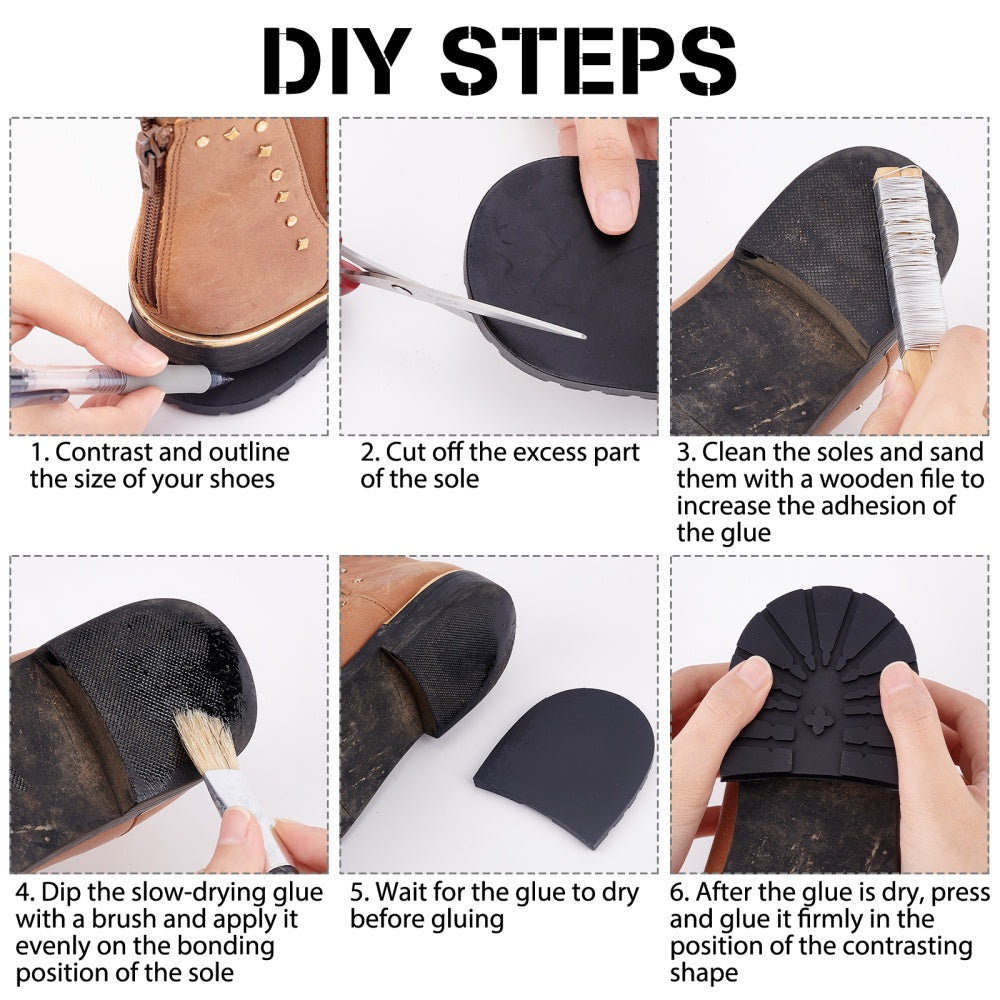 DIY STEPS

1. Contrast and outline the size of your shoes

2. Cut off the excess part of the sole

3. Clean the soles and sand them with a wooden file to increase the adhesion of the glue

4. Dip the slow-drying glue with a brush and apply it evenly on the bonding position of the sole

5. Wait for the glue to dry before gluing

6. After the glue is dry, press and glue it firmly in the position of the contrasting shape