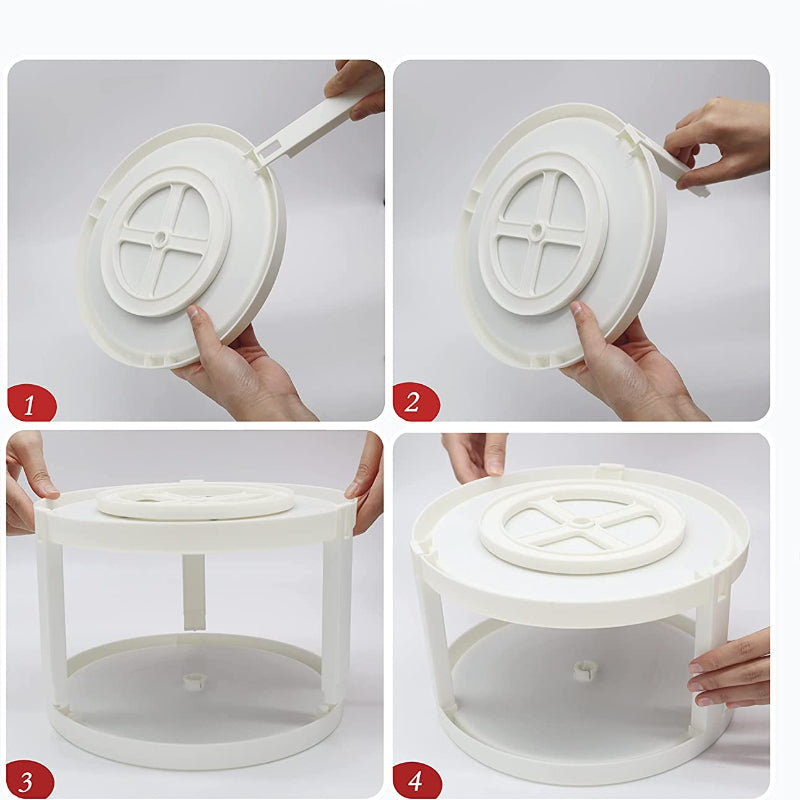 1
2
3
4