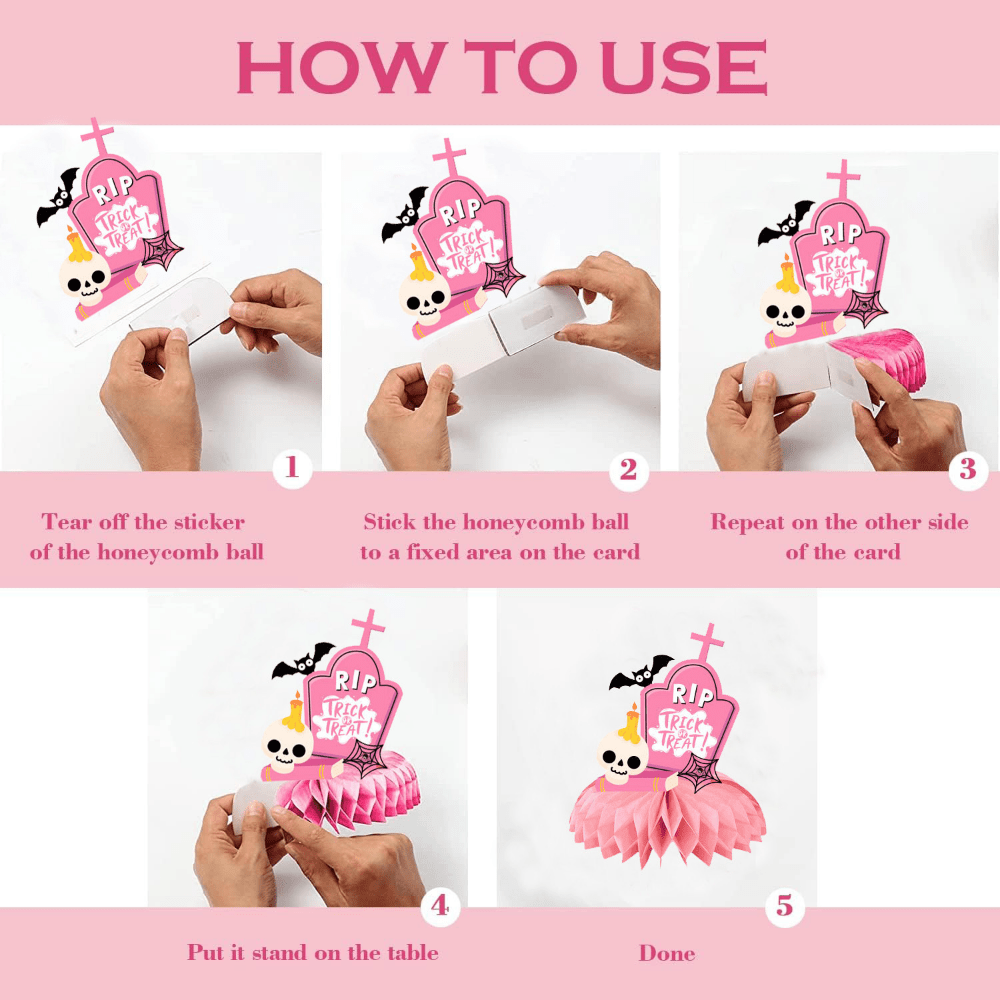 HOW TO USE

RIP
TRICK or TREAT!

1

Tear off the sticker of the honeycomb ball

RIP
TRICK or TREAT!

2

Stick the honeycomb ball to a fixed area on the card

RIP
TRICK or TREAT!

3

Repeat on the other side of the card

RIP
TRICK or TREAT!

4

Put it stand on the table

RIP
TRICK or TREAT!

5

Done