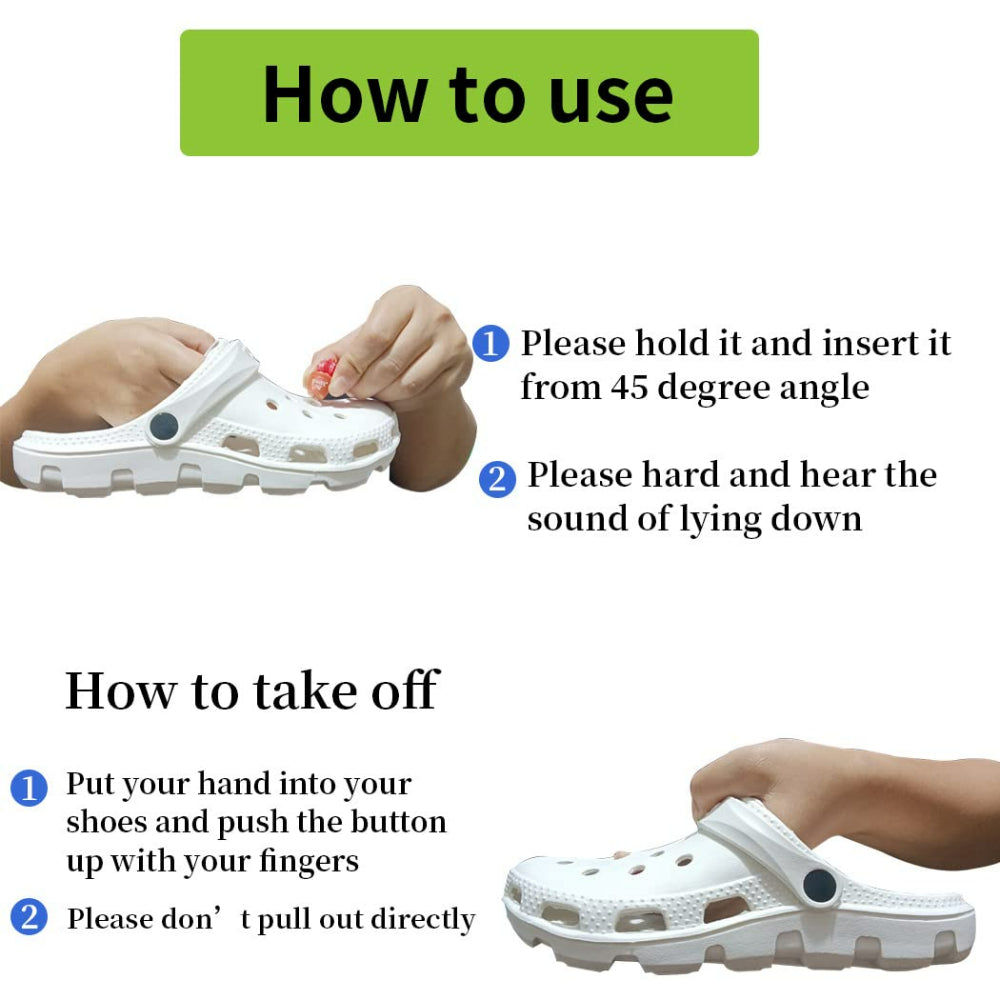 How to use

1 Please hold it and insert it from 45 degree angle

2 Please hard and hear the sound of lying down

How to take off

1 Put your hand into your shoes and push the button up with your fingers

2 Please don’t pull out directly