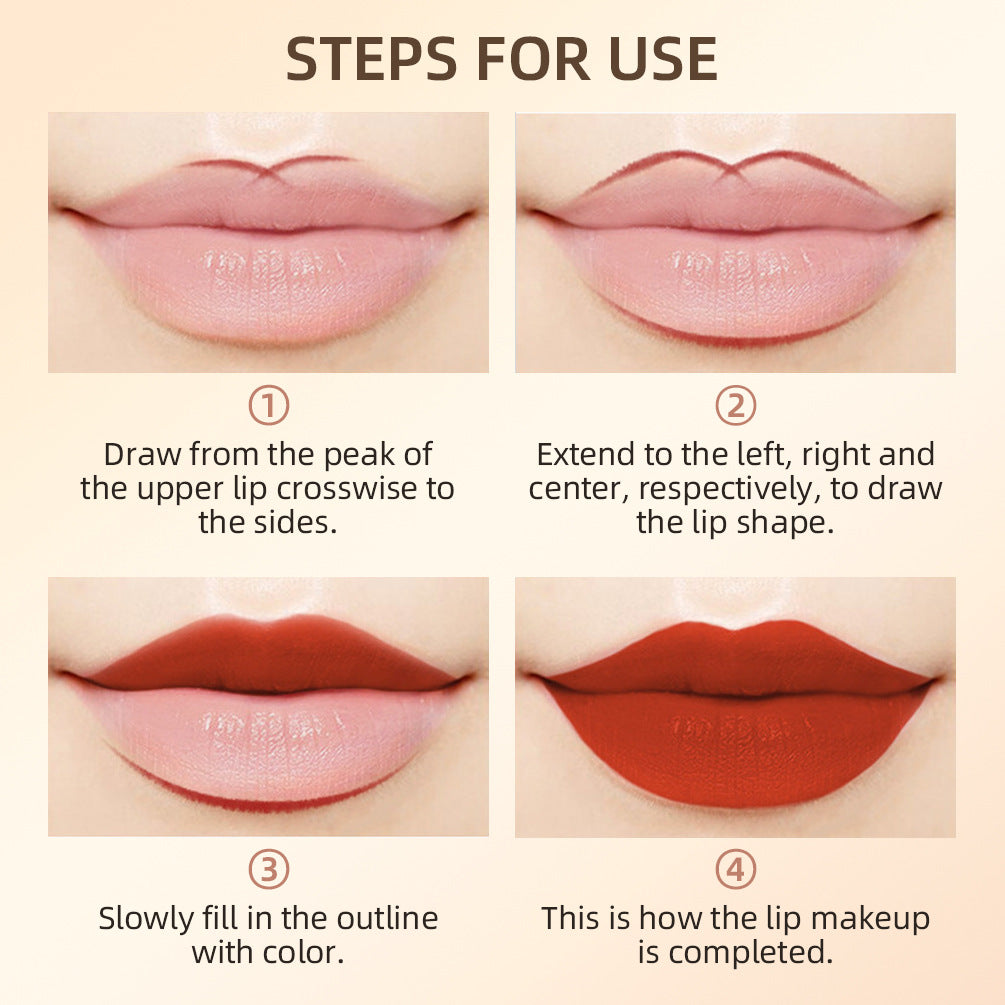 STEPS FOR USE

①
Draw from the peak of the upper lip crosswise to the sides.

②
Extend to the left, right and center, respectively, to draw the lip shape.

③
Slowly fill in the outline with color.

④
This is how the lip makeup is completed.