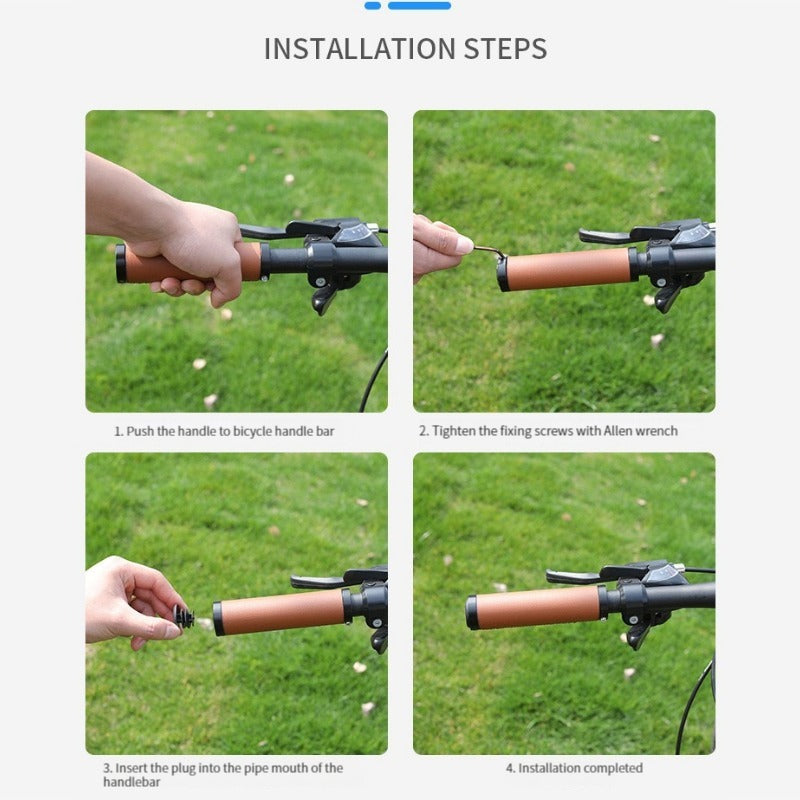 INSTALLATION STEPS

1. Push the handle to bicycle handle bar

2. Tighten the fixing screws with Allen wrench

3. Insert the plug into the pipe mouth of the handlebar

4. Installation completed