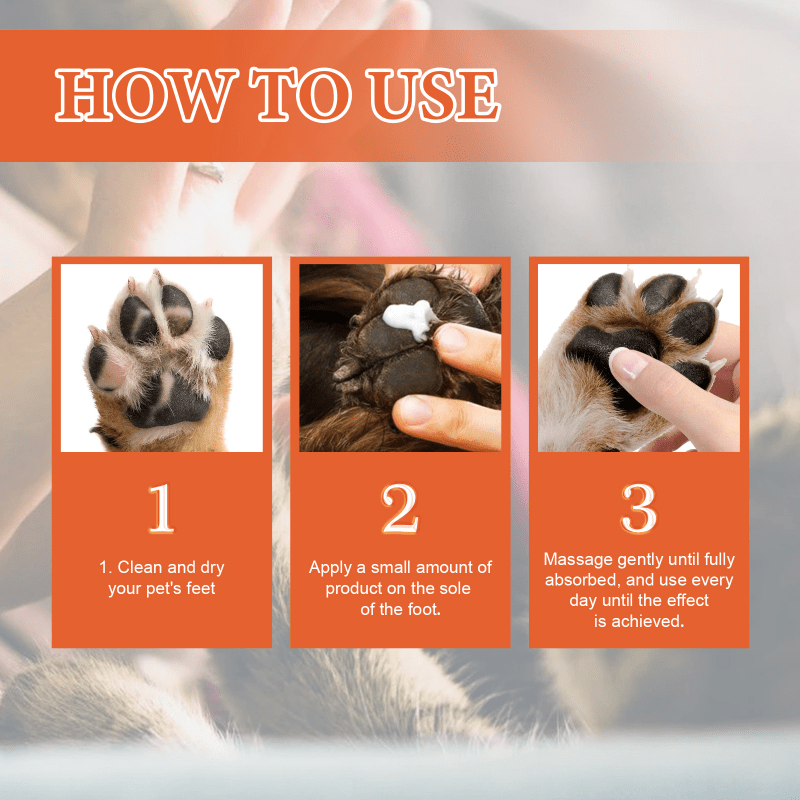 HOW TO USE

1

1. Clean and dry your pet's feet

2

Apply a small amount of product on the sole of the foot.

3

Massage gently until fully absorbed, and use every day until the effect is achieved.