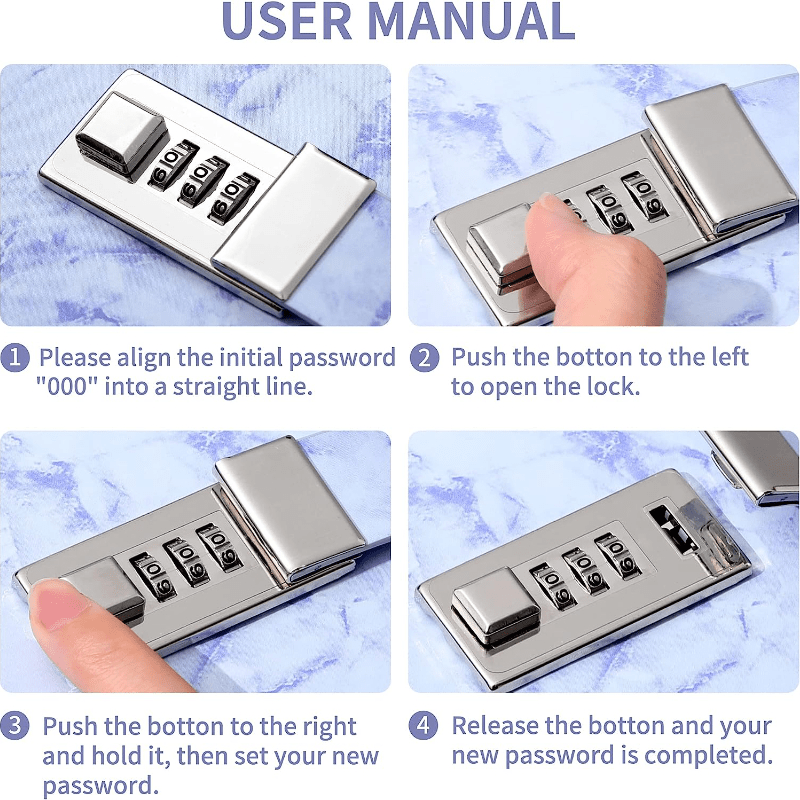 USER MANUAL

1 Please align the initial password "000" into a straight line.

2 Push the botton to the left to open the lock.

3 Push the botton to the right and hold it, then set your new password.

4 Release the botton and your new password is completed.