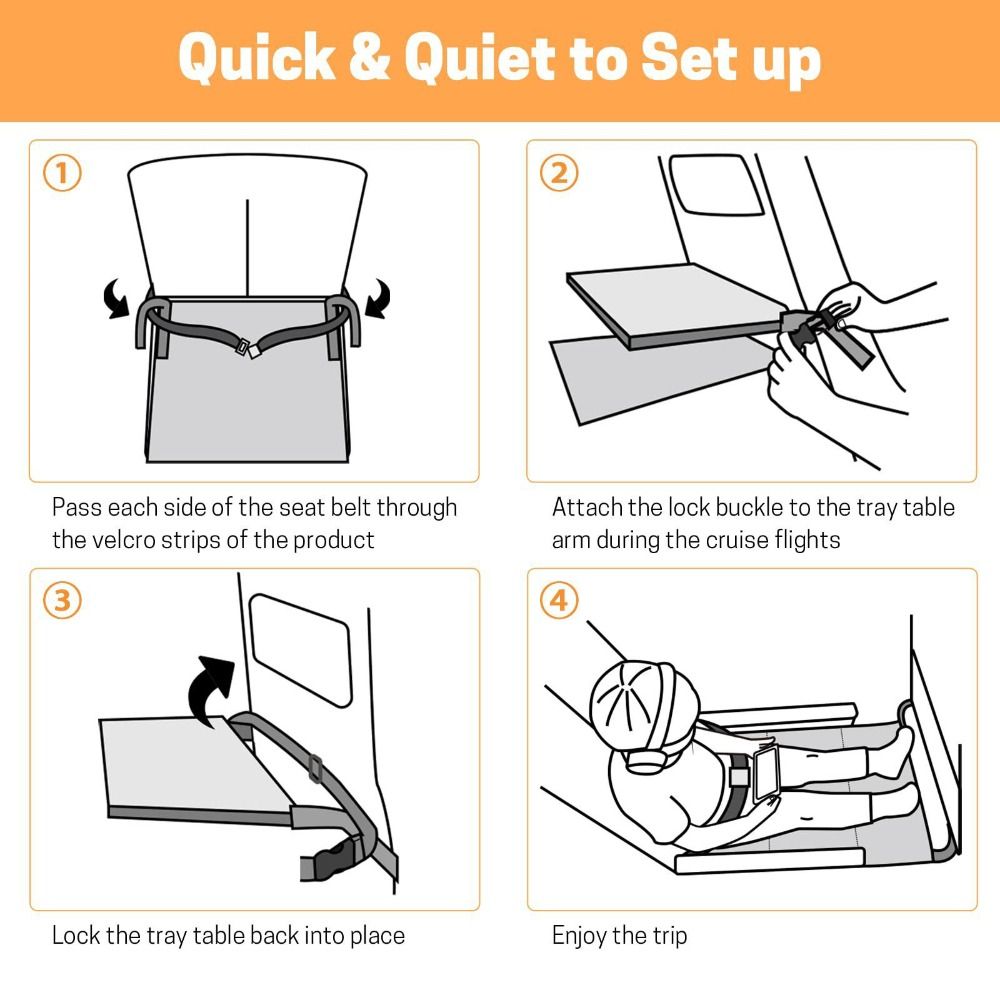 Quick & Quiet to Set up

1

Pass each side of the seat belt through the velcro strips of the product

2

Attach the lock buckle to the tray table arm during the cruise flights

3

Lock the tray table back into place

4

Enjoy the trip