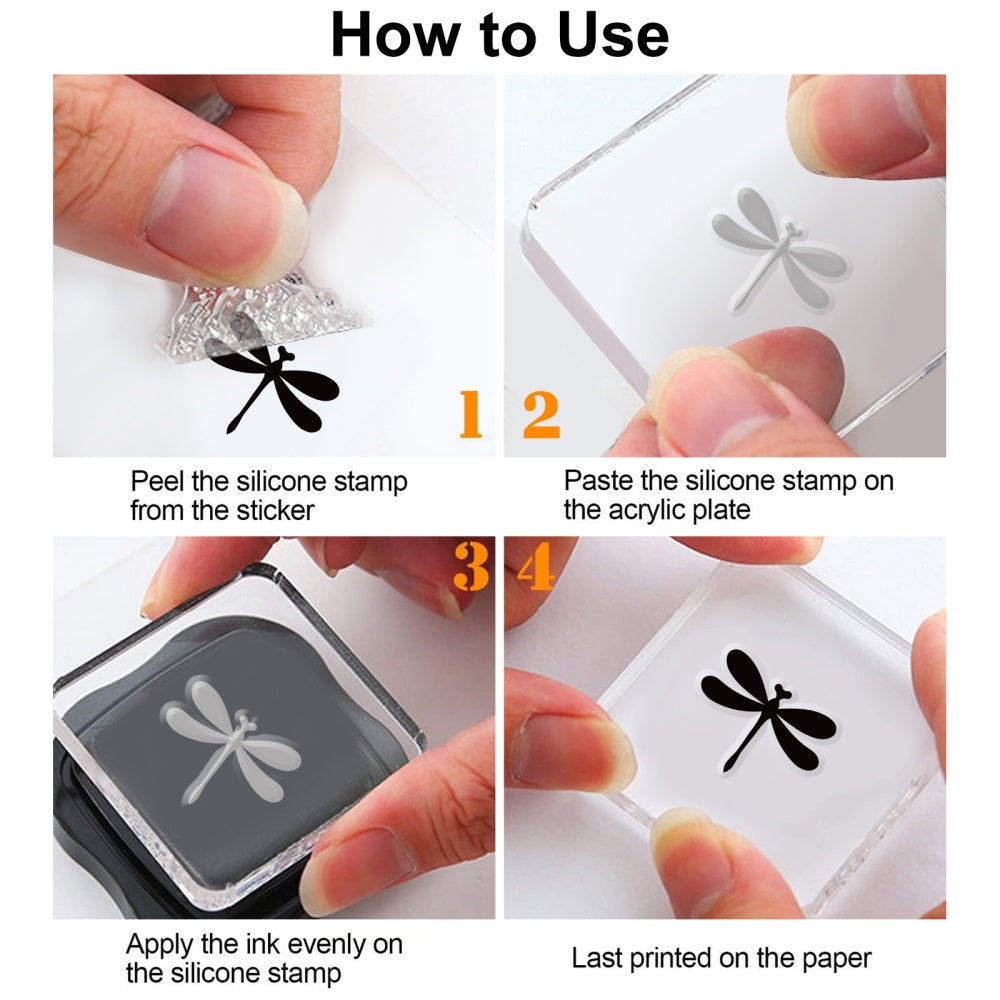 How to Use

1

Peel the silicone stamp from the sticker

2

Paste the silicone stamp on the acrylic plate

3

Apply the ink evenly on the silicone stamp

4

Last printed on the paper