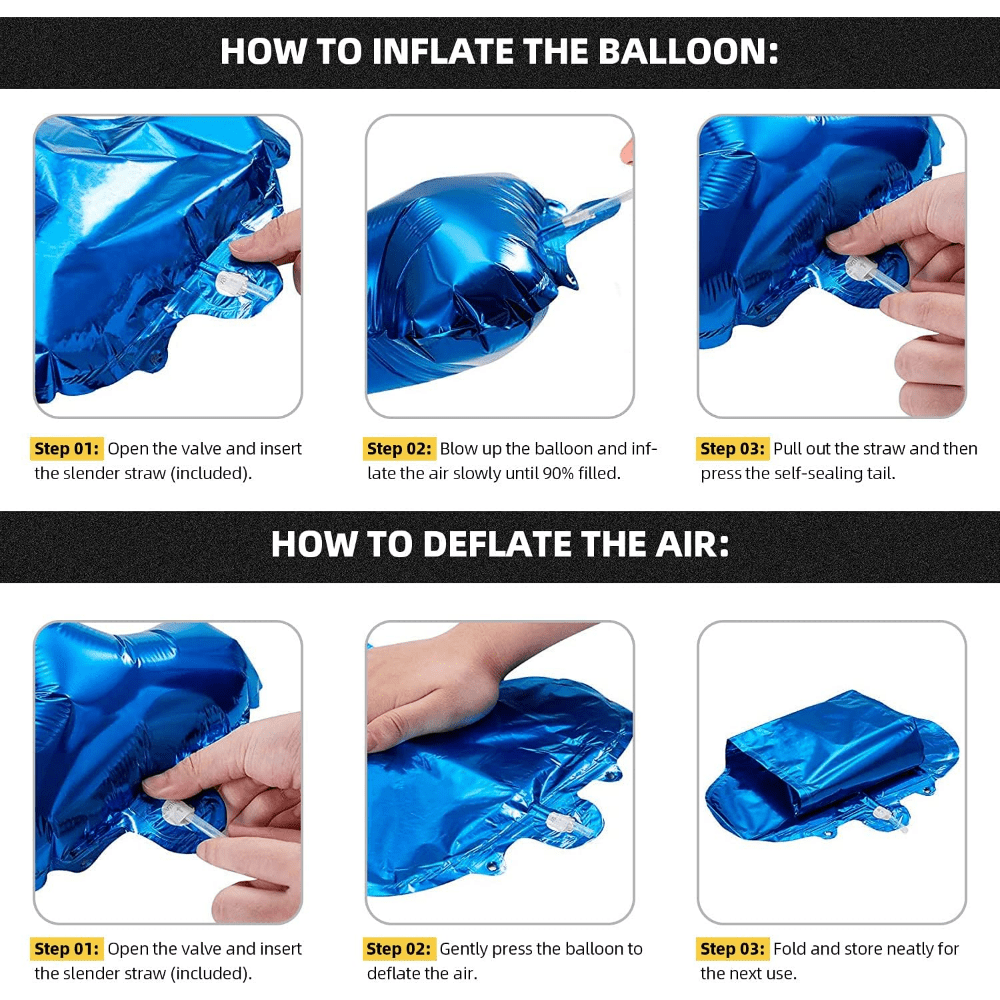 HOW TO INFLATE THE BALLOON:

Step 01: Open the valve and insert the slender straw (included).

Step 02: Blow up the balloon and inflate the air slowly until 90% filled.

Step 03: Pull out the straw and then press the self-sealing tail.

HOW TO DEFLATE THE AIR:

Step 01: Open the valve and insert the slender straw (included).

Step 02: Gently press the balloon to deflate the air.

Step 03: Fold and store neatly for the next use.