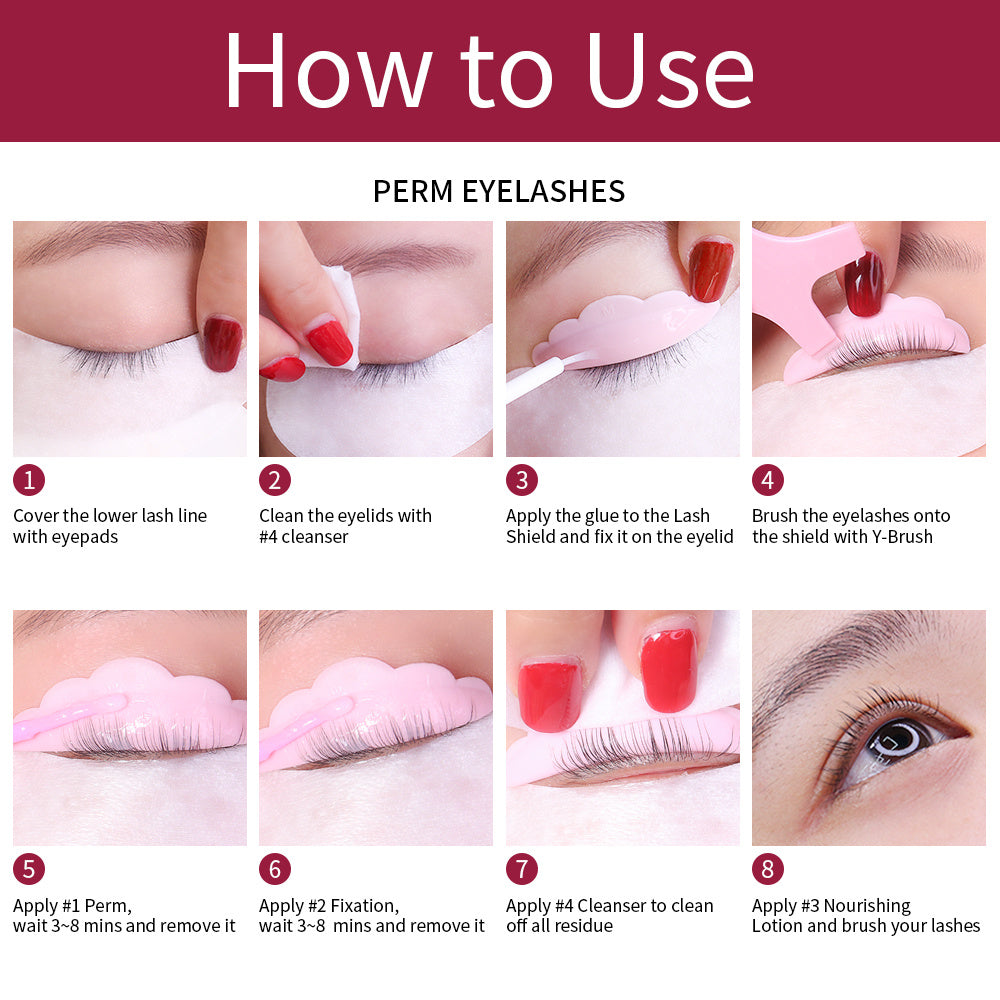 How to Use

PERM EYELASHES

1
Cover the lower lash line with eyepads

2
Clean the eyelids with #4 cleanser

3
Apply the glue to the Lash Shield and fix it on the eyelid

4
Brush the eyelashes onto the shield with Y-Brush

5
Apply #1 Perm, wait 3~8 mins and remove it

6
Apply #2 Fixation, wait 3~8 mins and remove it

7
Apply #4 Cleanser to clean off all residue

8
Apply #3 Nourishing Lotion and brush your lashes