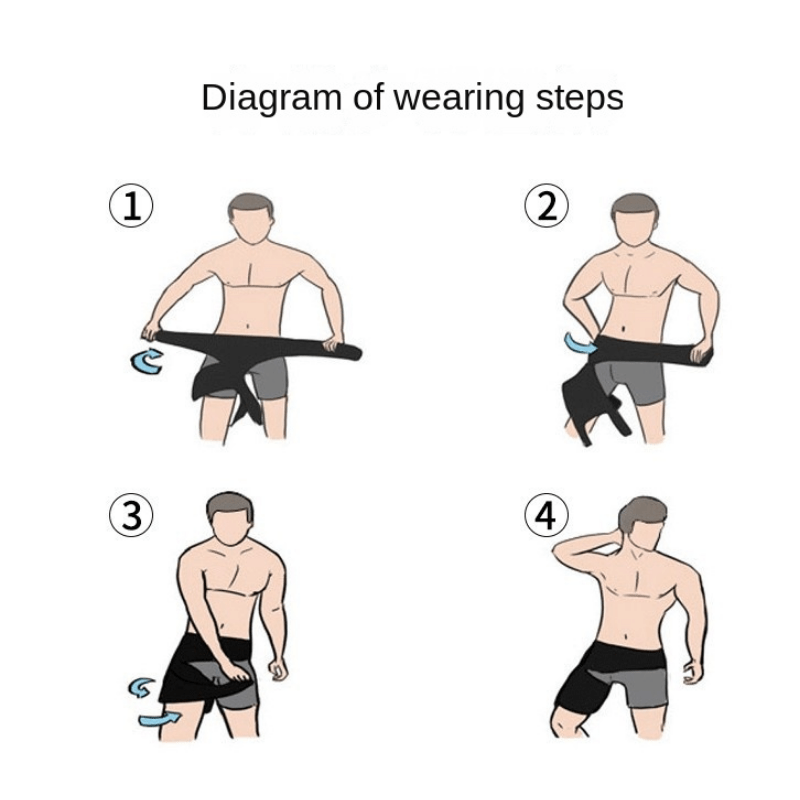 Diagram of wearing steps

①

②

③

④