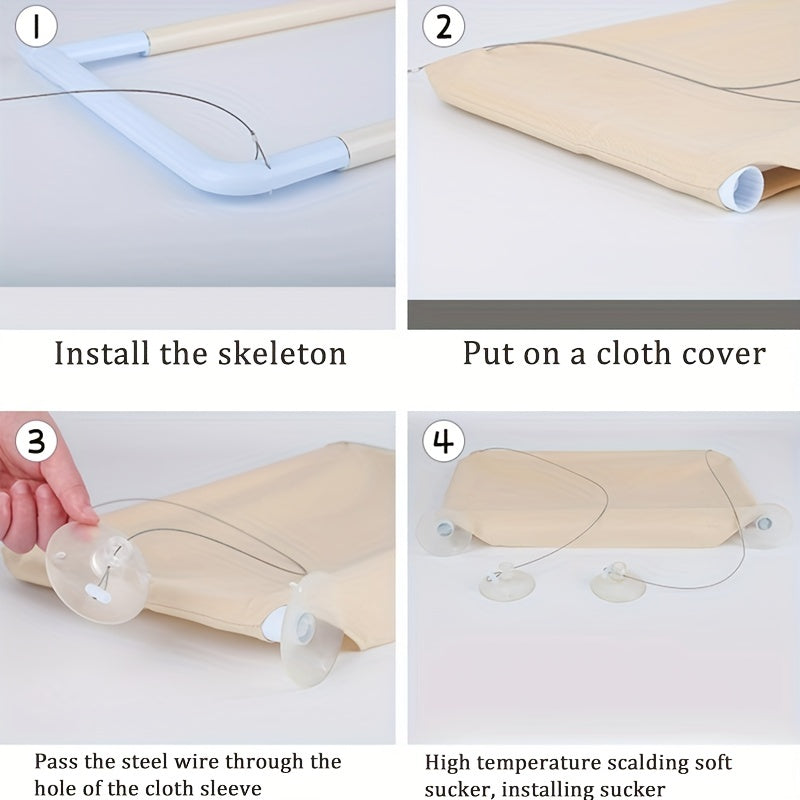 1

Install the skeleton

2

Put on a cloth cover

3

Pass the steel wire through the hole of the cloth sleeve

4

High temperature scalding soft sucker, installing sucker