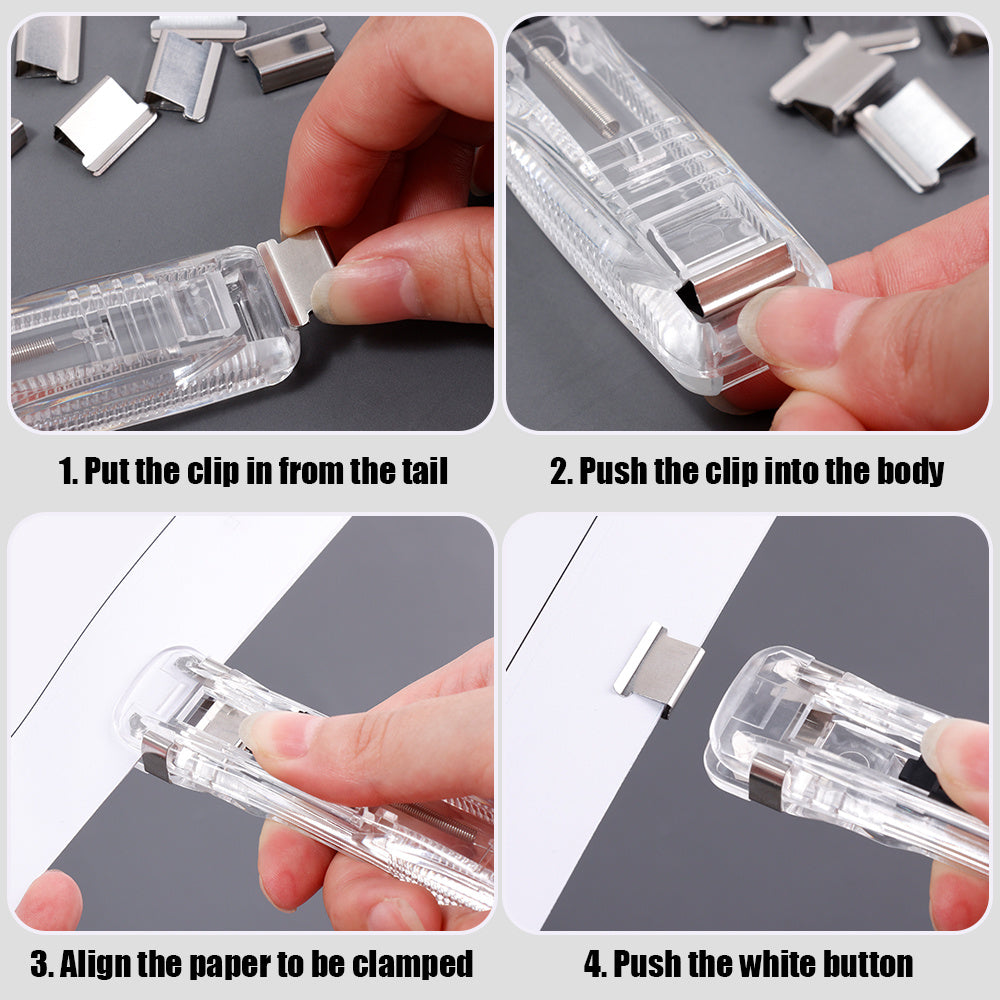 1. Put the clip in from the tail

2. Push the clip into the body

3. Align the paper to be clamped

4. Push the white button