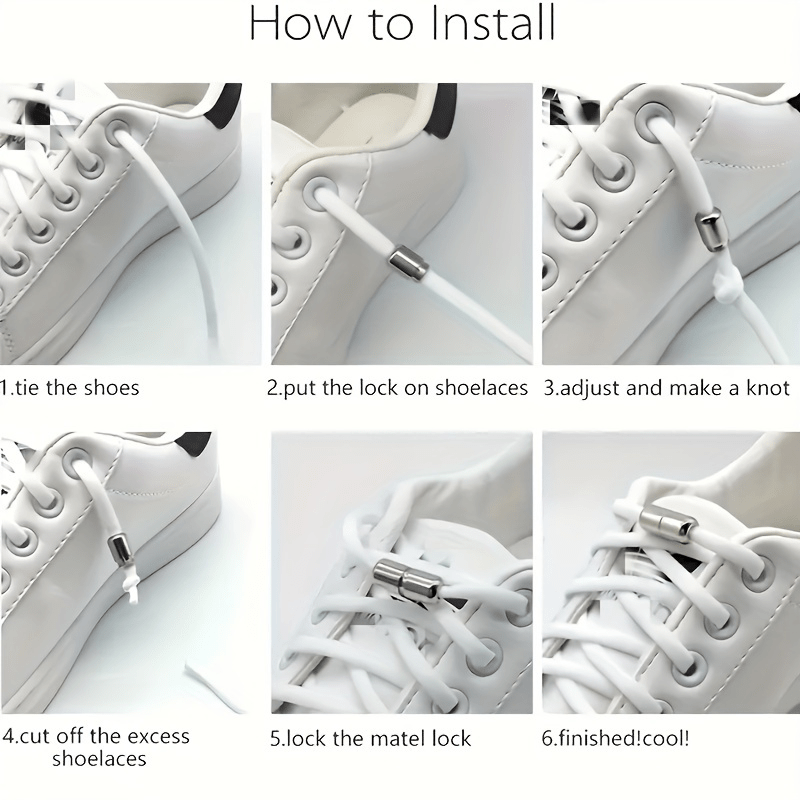 How to Install

1.tie the shoes

2.put the lock on shoelaces

3.adjust and make a knot

4.cut off the excess shoelaces

5.lock the matel lock

6.finished!cool!